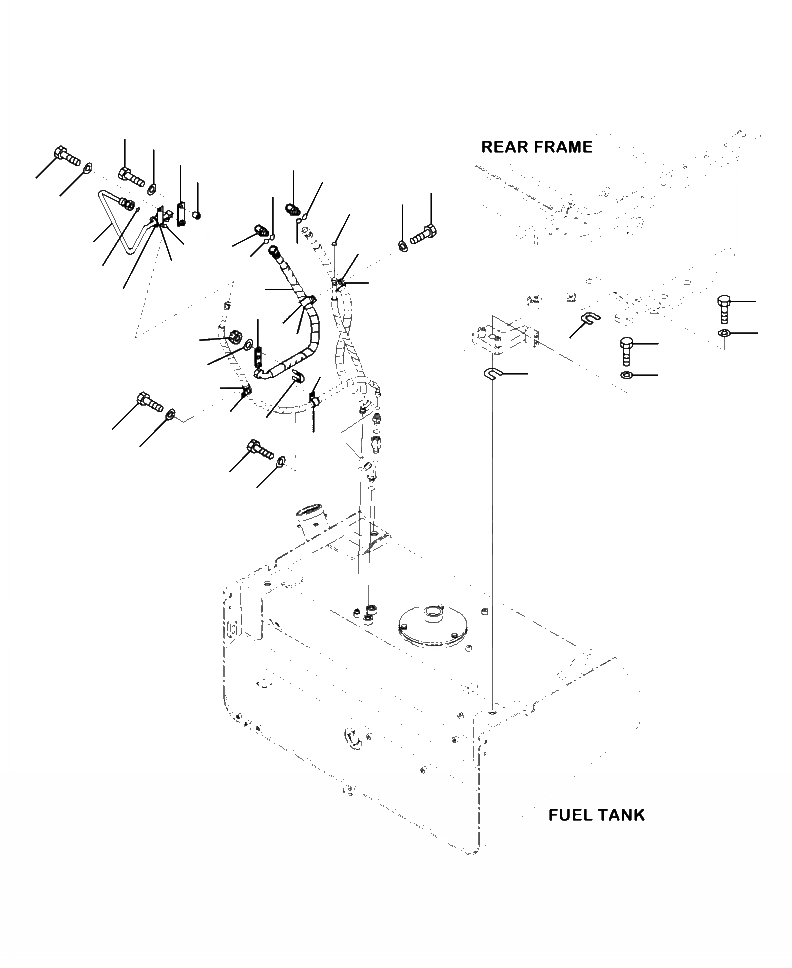 REAR FRAME

FUEL TANK