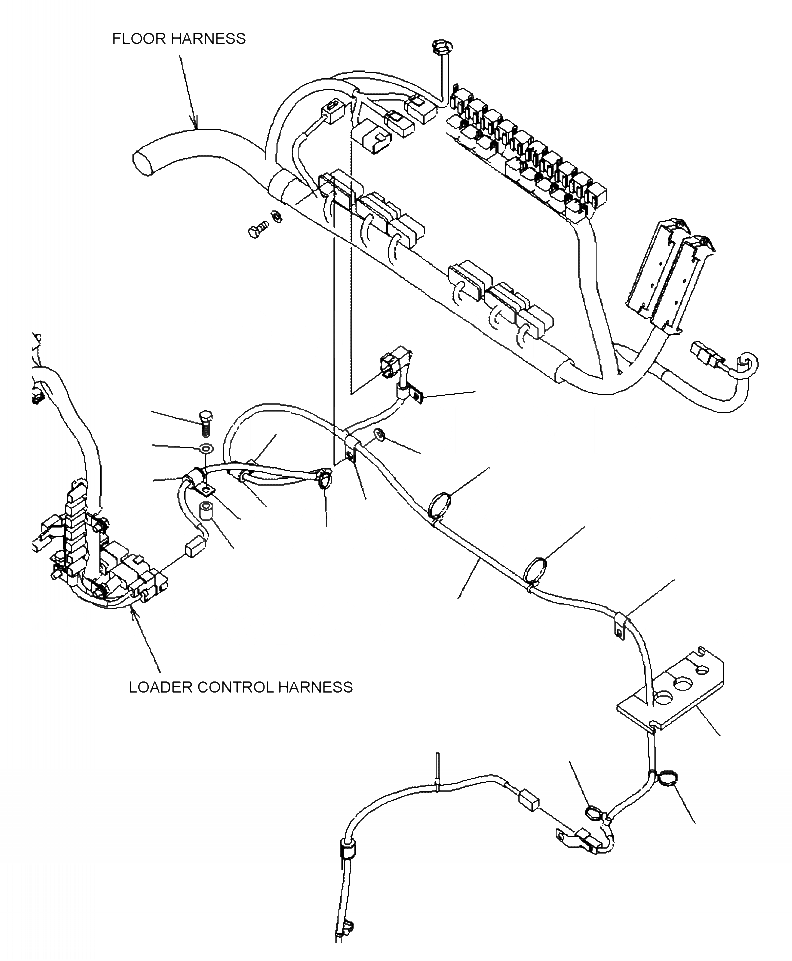 FLOOR HARNESS

LOADER CONTROL HARNESS