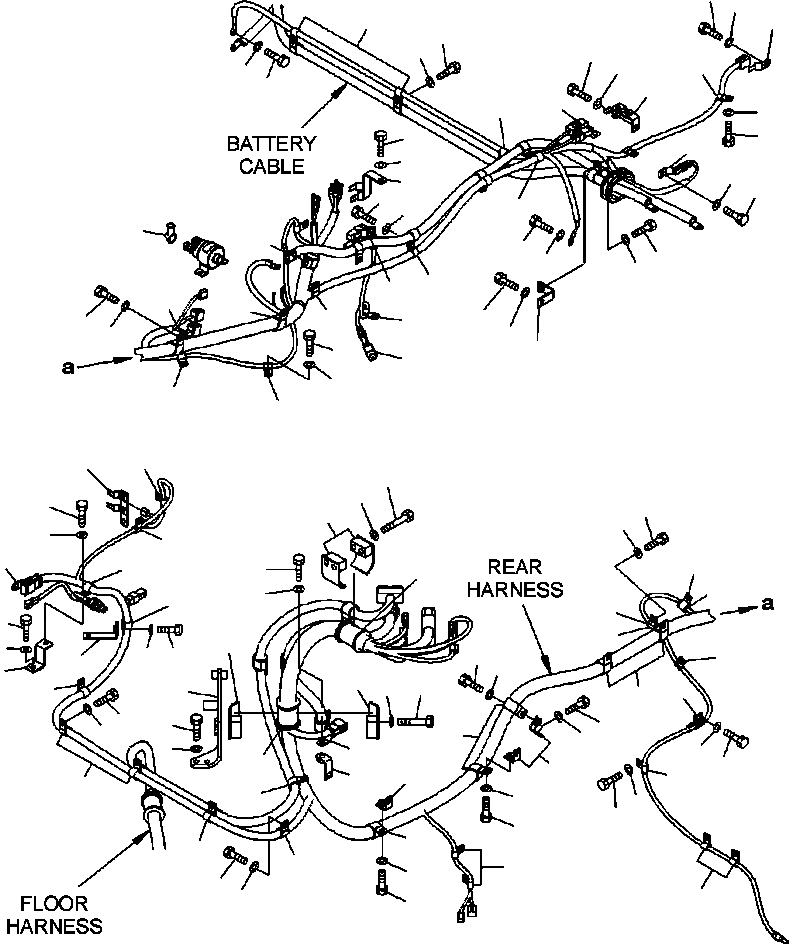 BATTERY CABLE

a

REAR HARNESS

a

FLOOR HARNESS