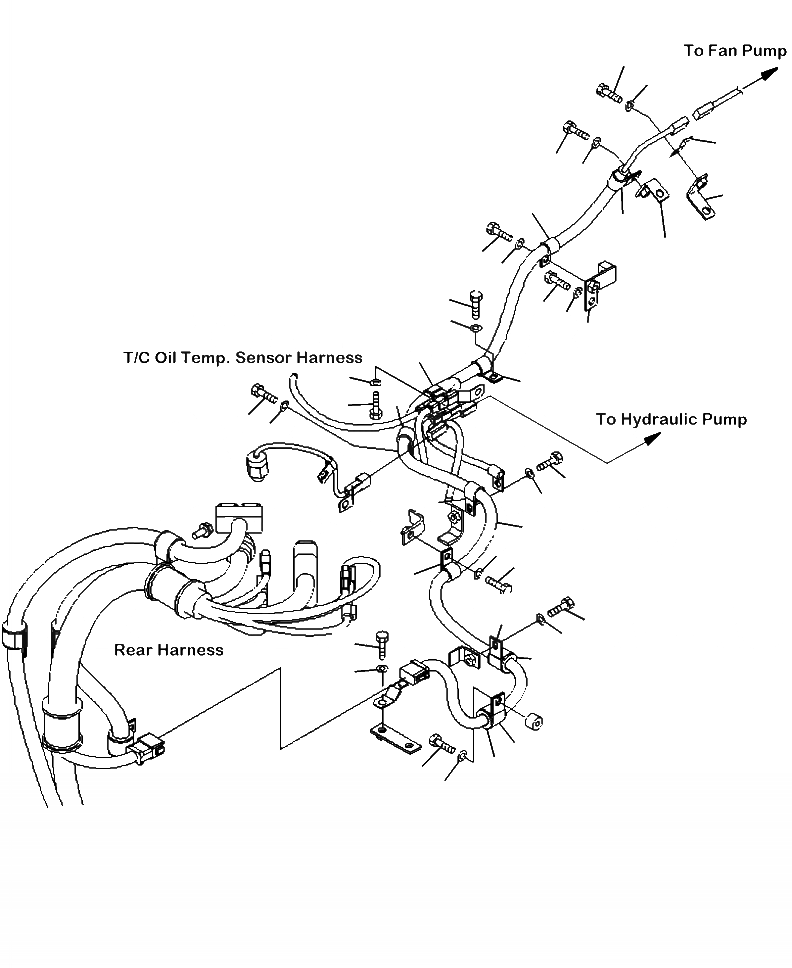 To Fan Pump

T/C Oil Temp. Sensor Harness

To Hydraulic Pump

Rear Harness