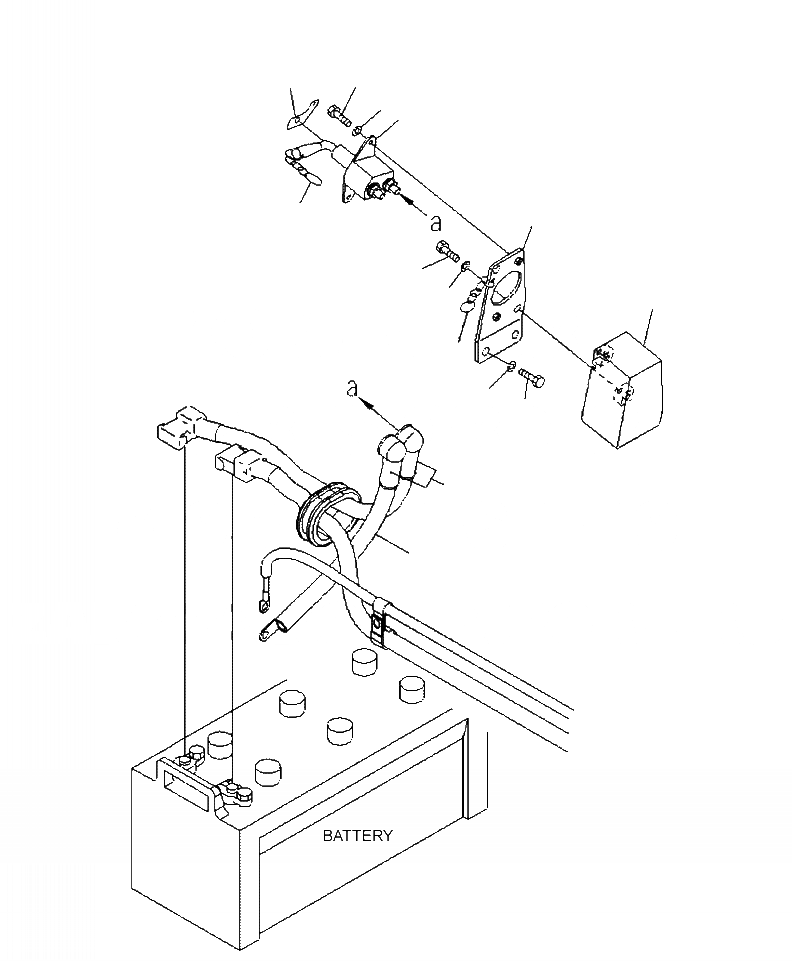 a

a

BATTERY