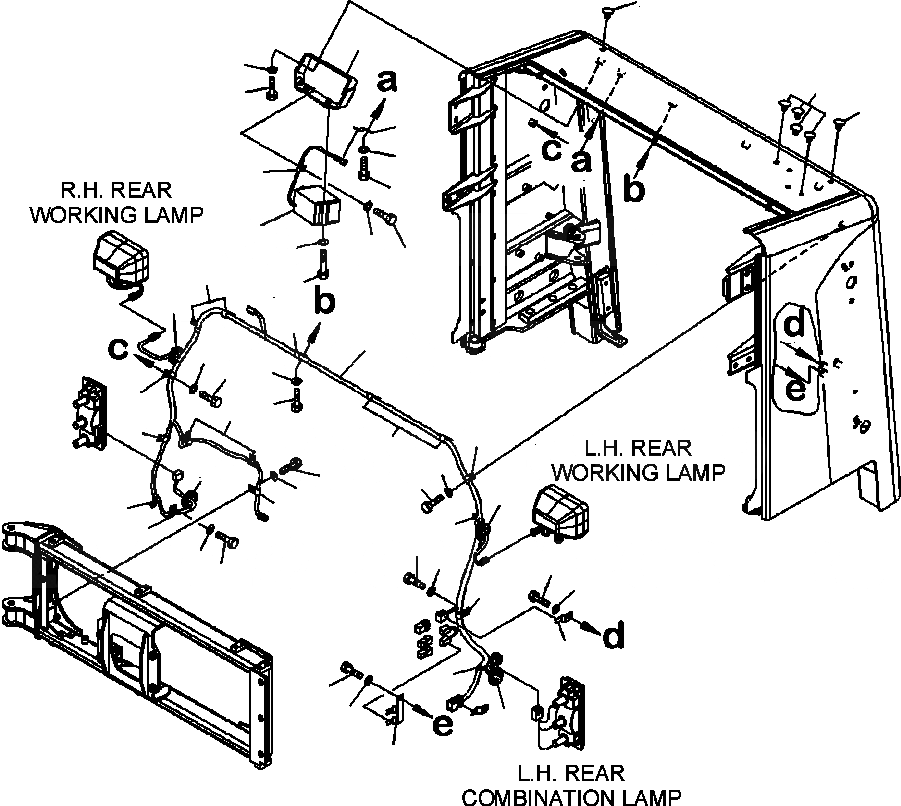 a
c
a
b
R.H. REAR
WORKING LAMP
b
c
d
e
L.H. REAR
WORKING LAMP
d
e
L.H. REAR
COMBINATION LAMP