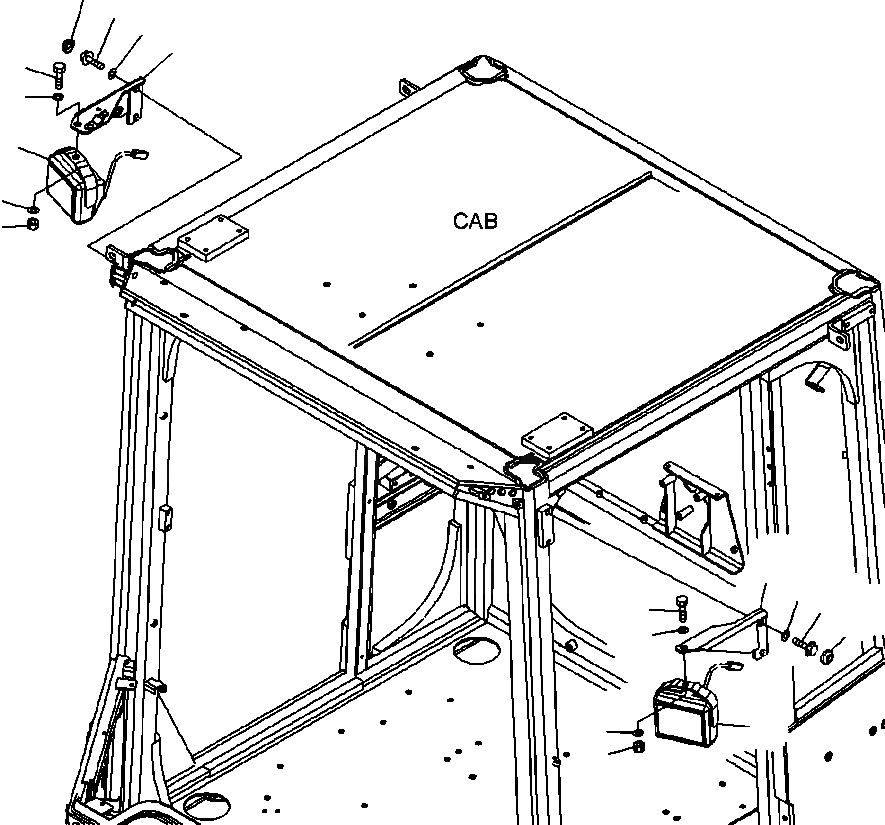 CAB