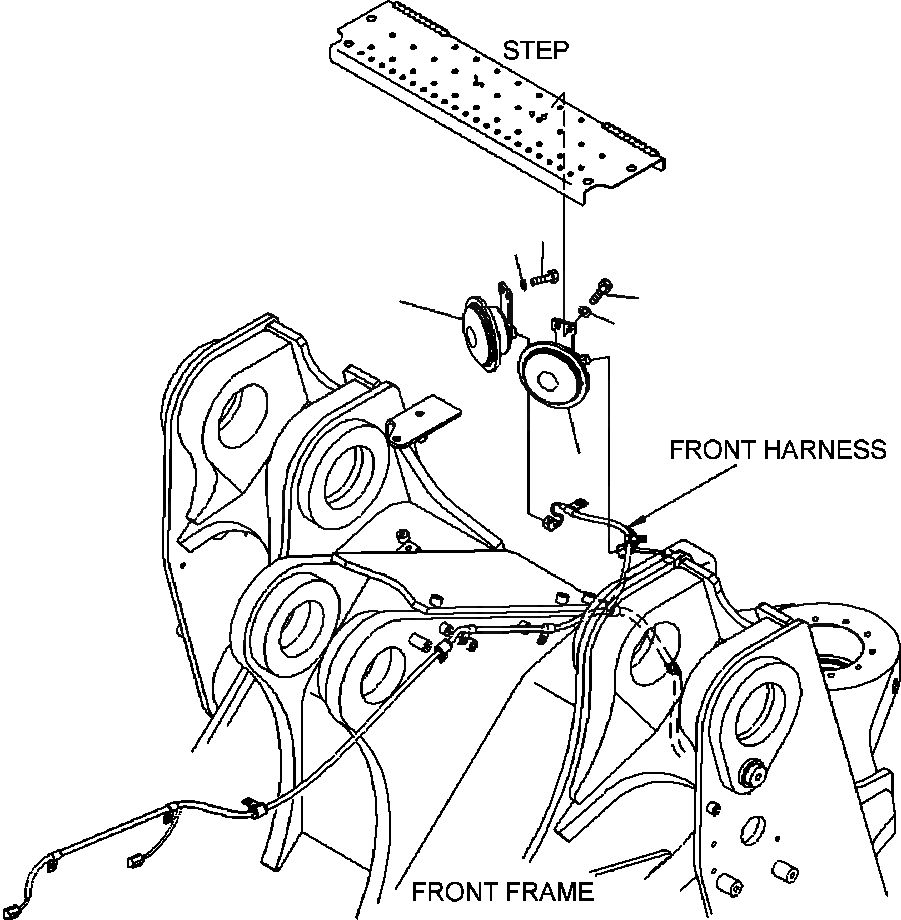 STEP

FRONT HARNESS

FRONT FRAME