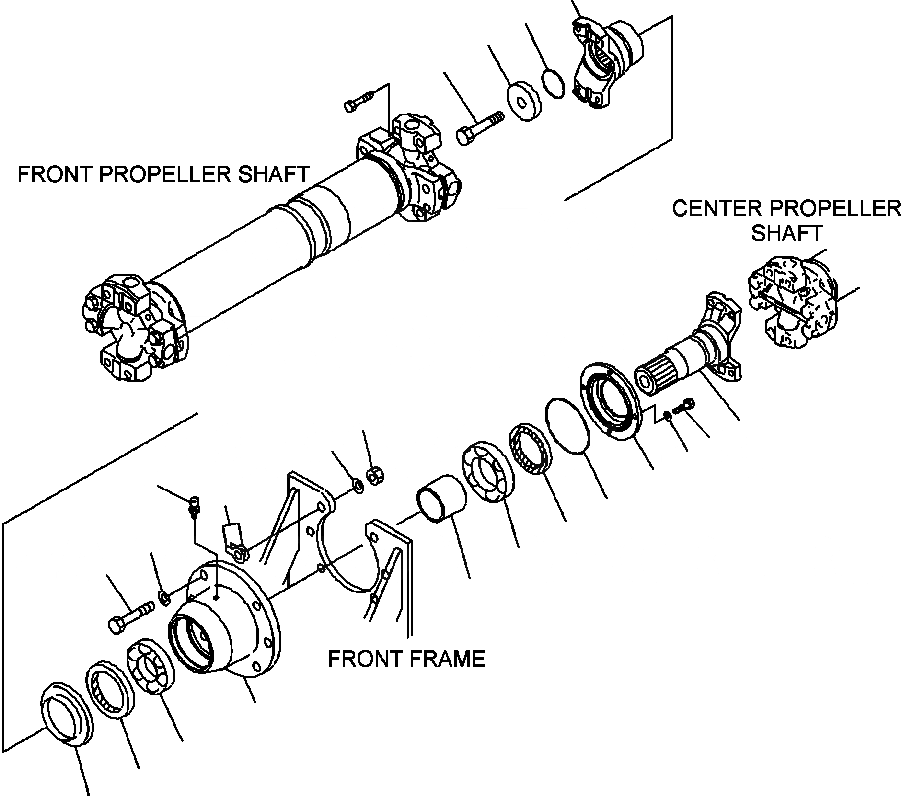 FRONT PROPELLER SHAFT

CENTER PROPELLER SHAFT

FRONT FRAME