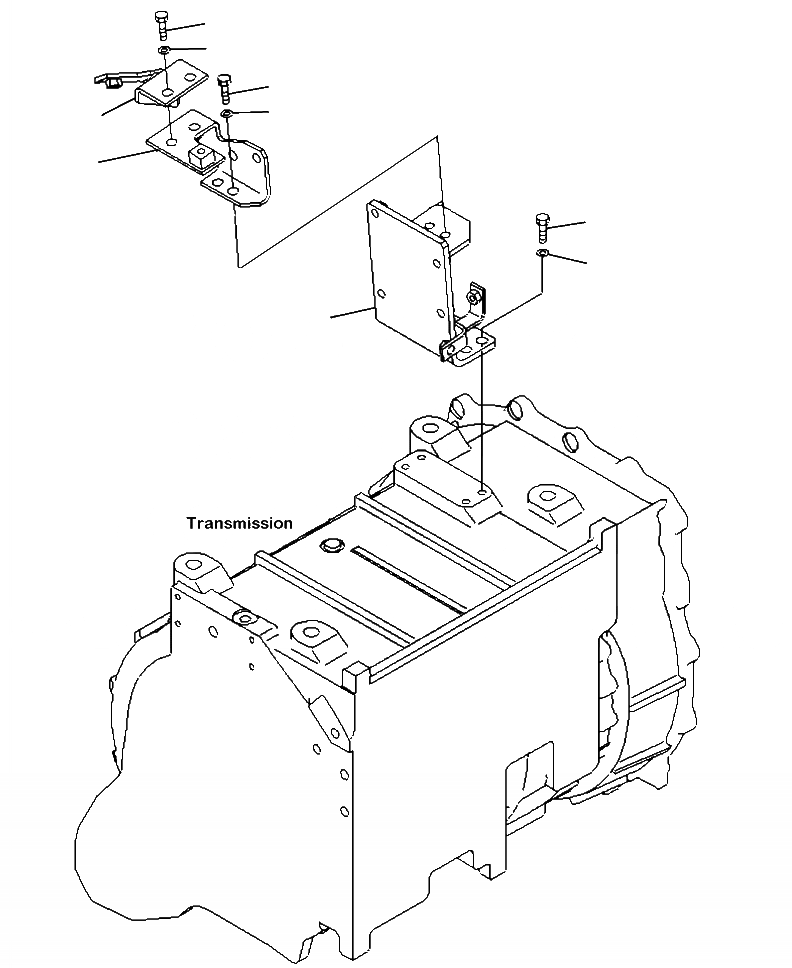 Transmission