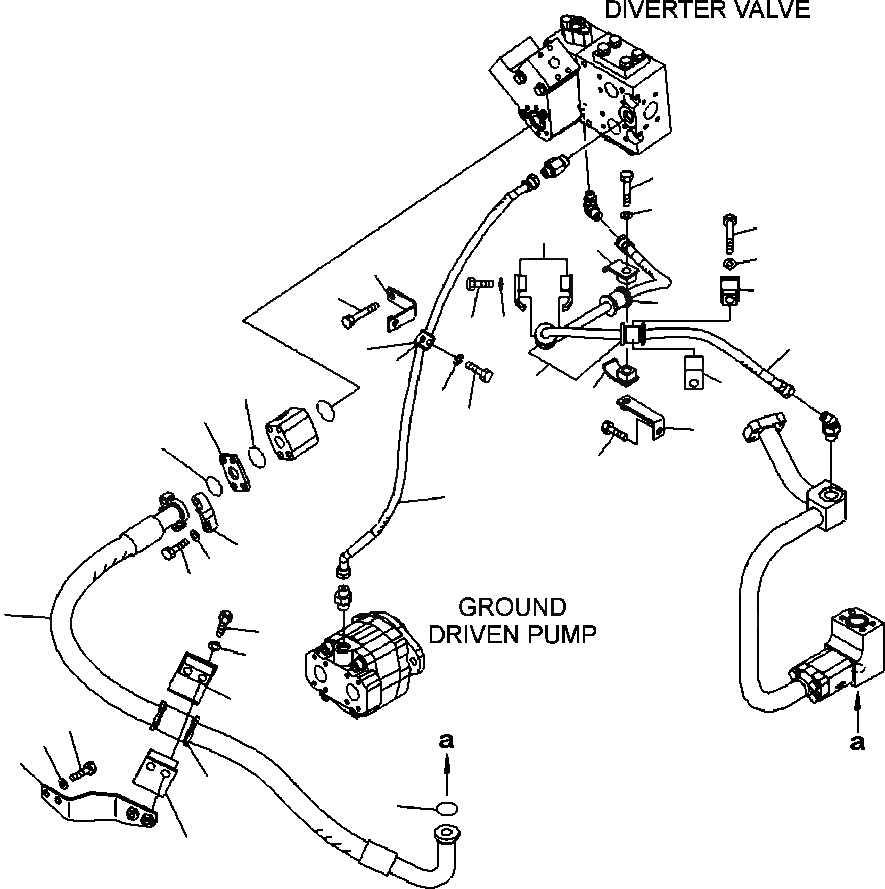 DIVERTER VALVE

GROUND DRIVEN PUMP

a

a