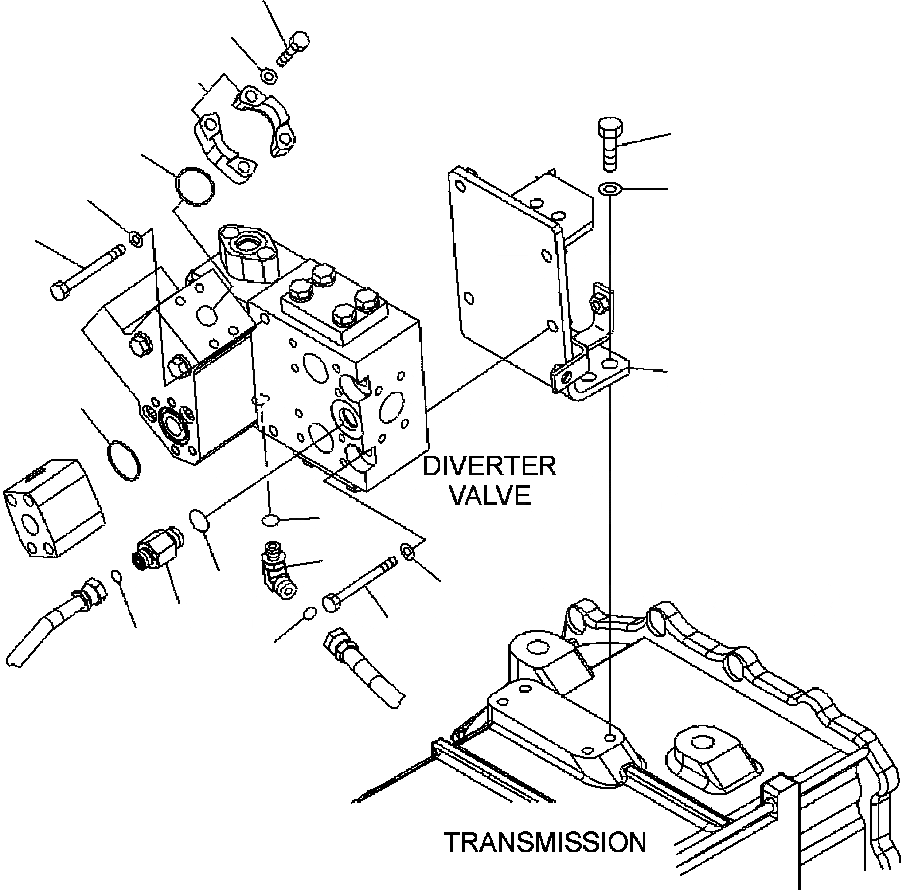 DIVERTER VALVE

TRANSMISSION