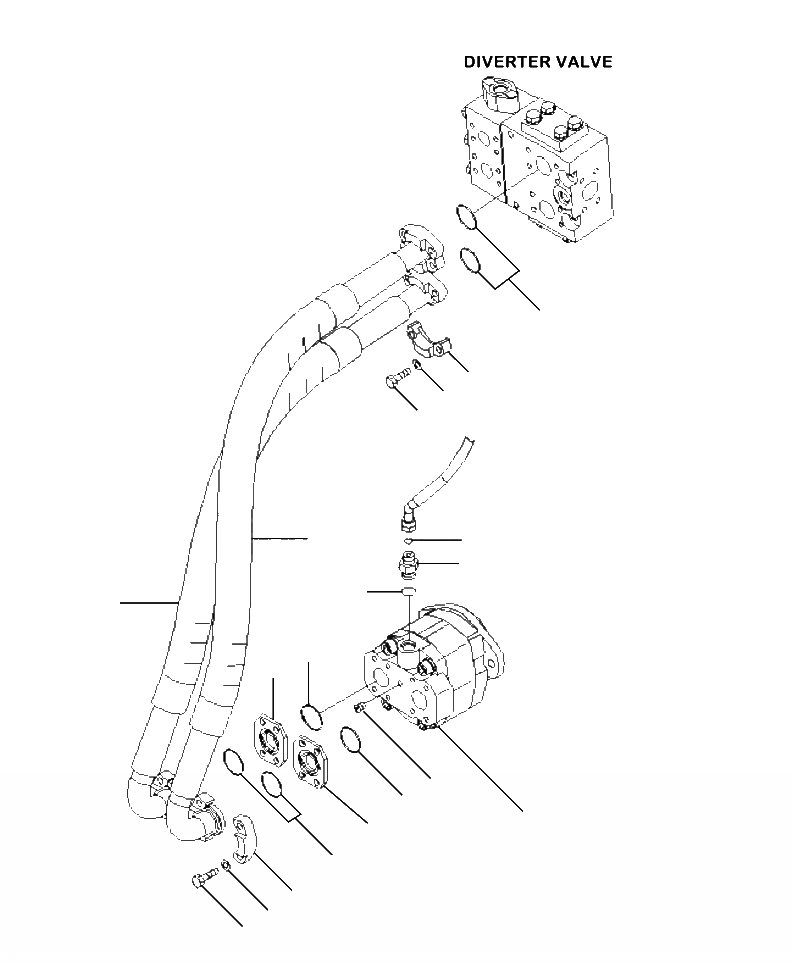 DIVERTER VALVE