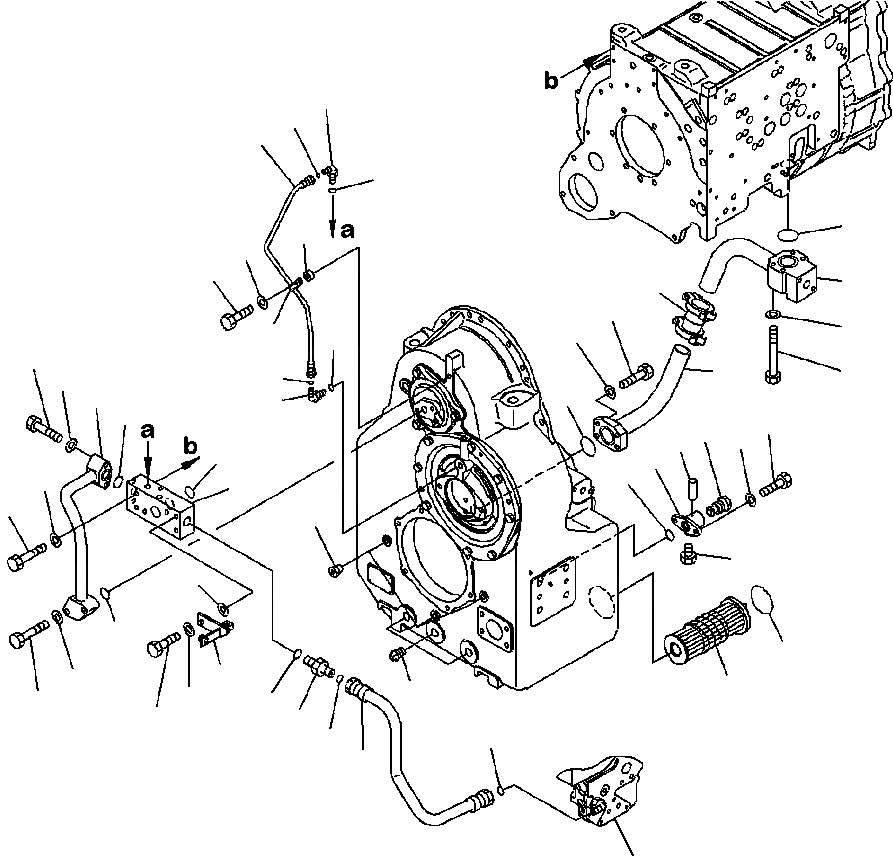 b
a
a
b