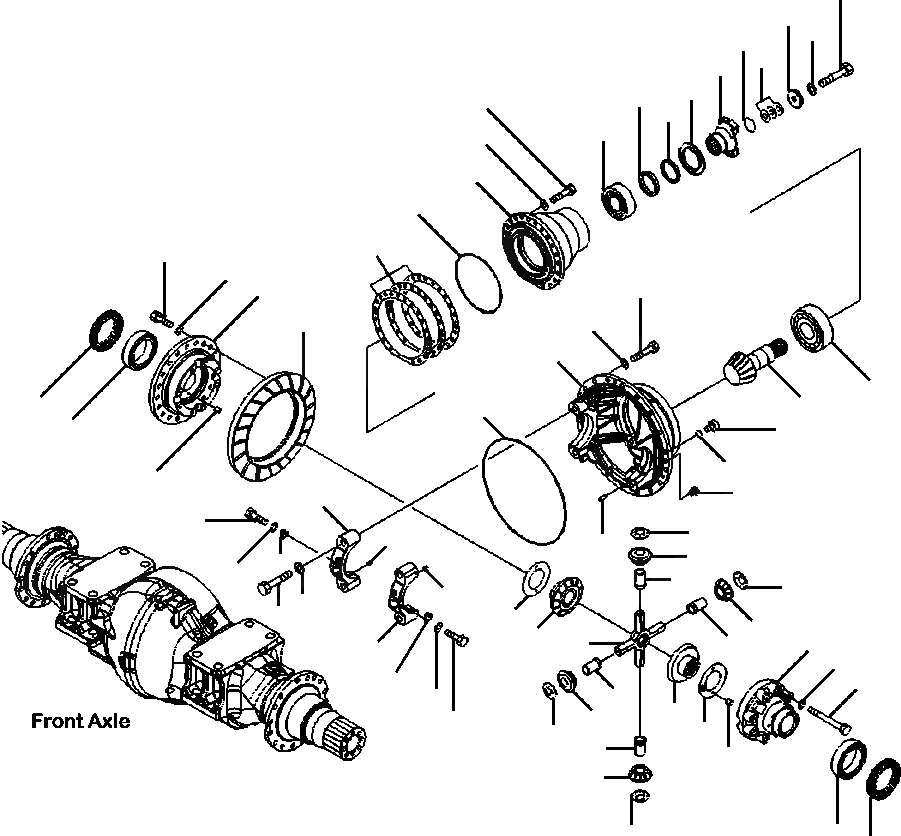 Front Axle