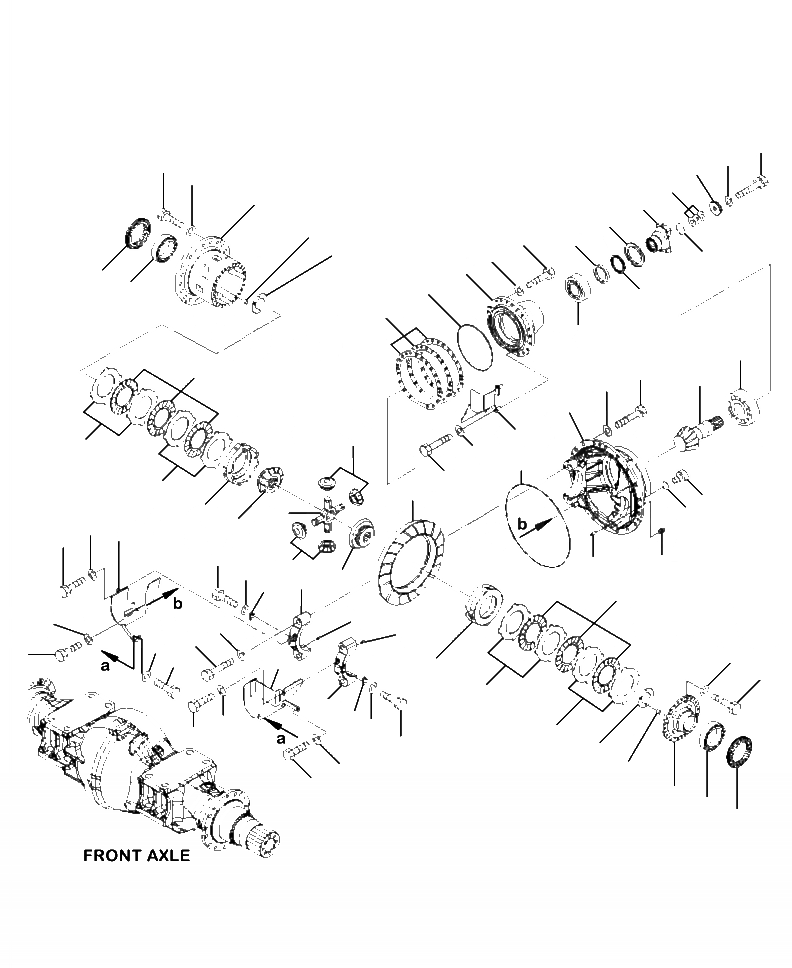 b

b

a

a

FRONT AXLE