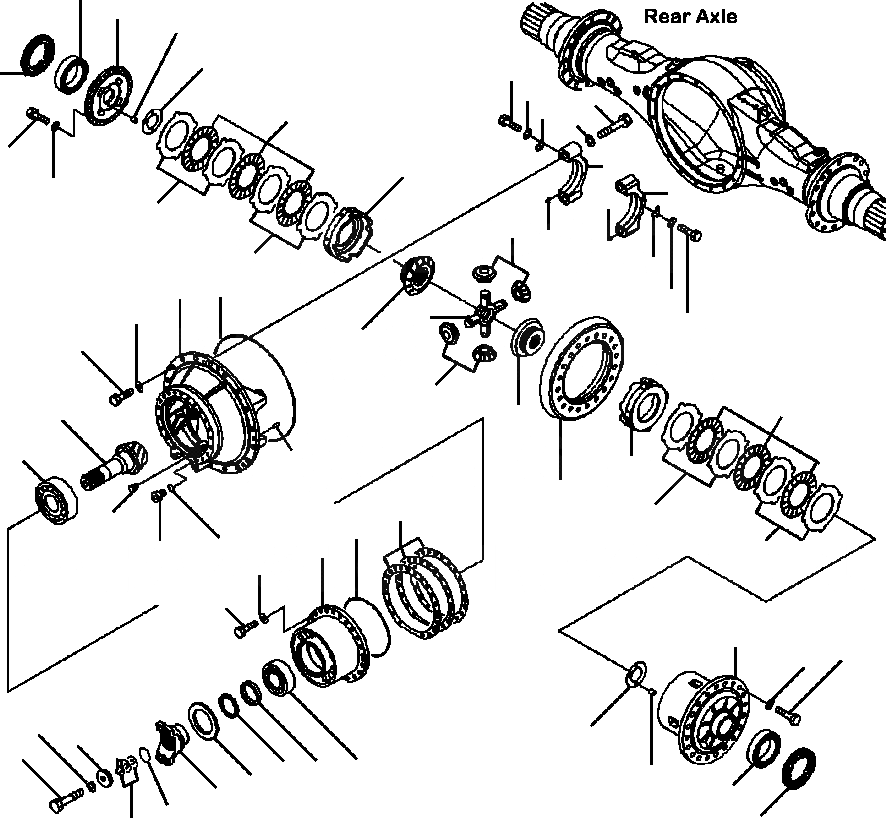 Rear Axle