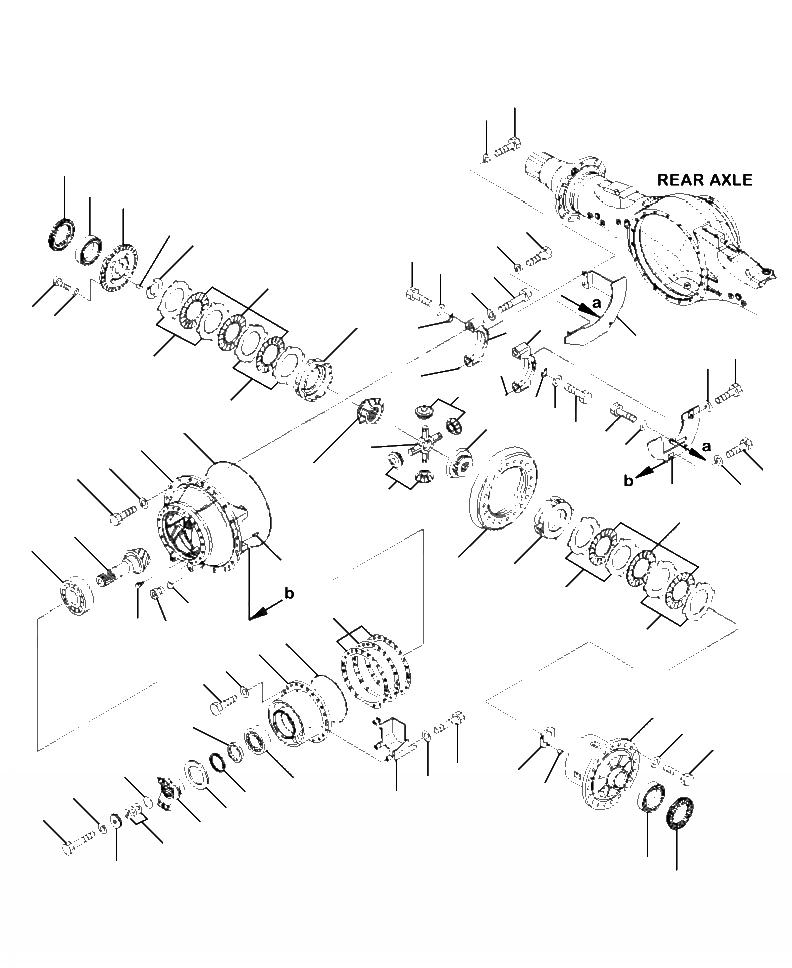 REAR AXLE

a

a

b

b