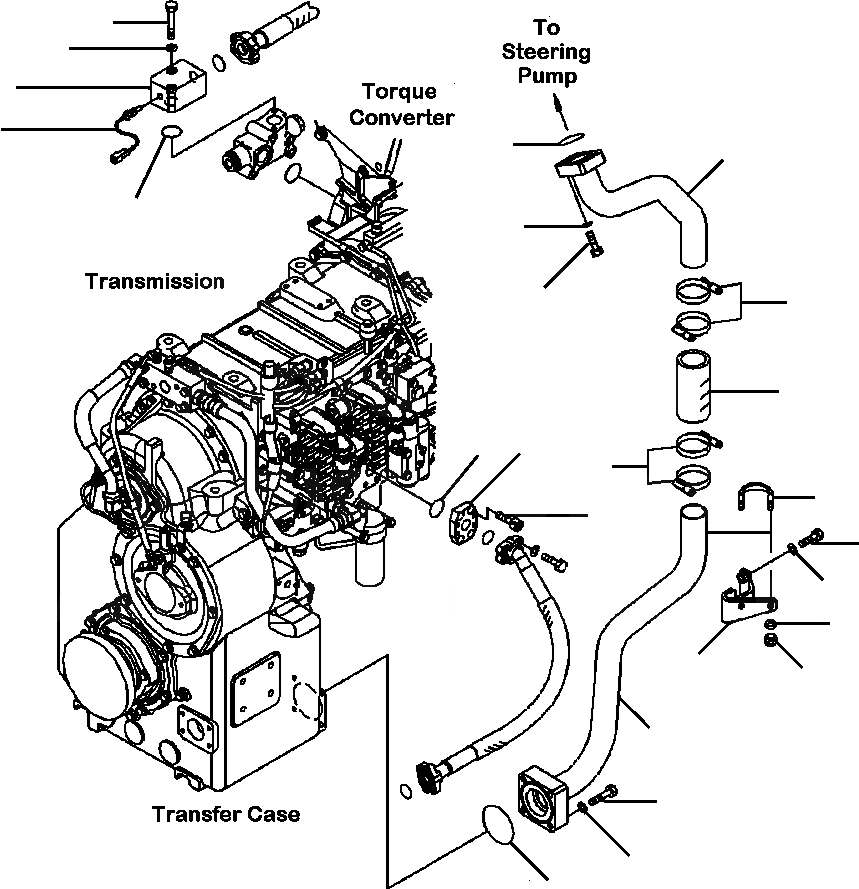 To Steering Pump

Torque Converter

Transmission

Transfer Case