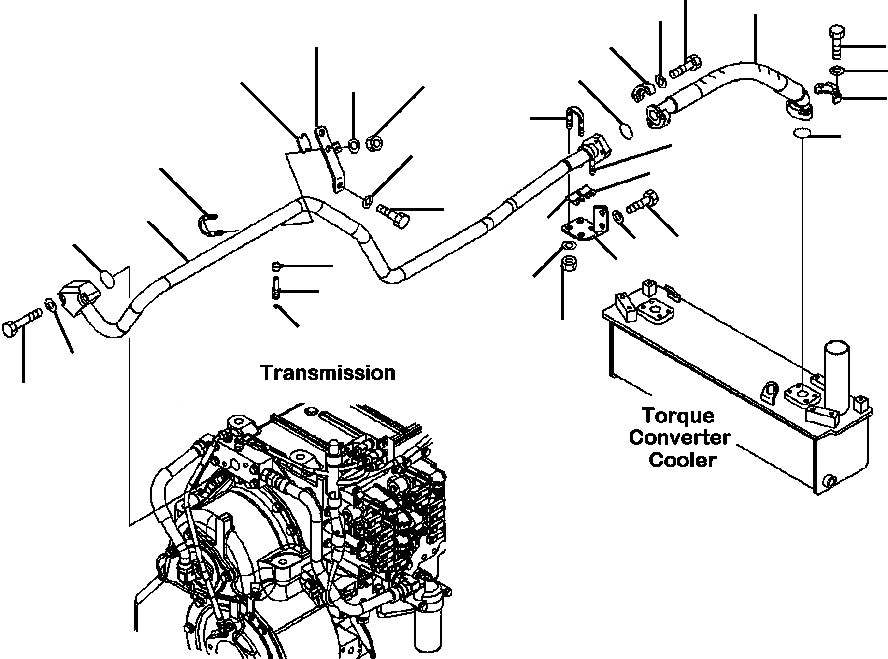 Transmission

Torque Converter Cooler