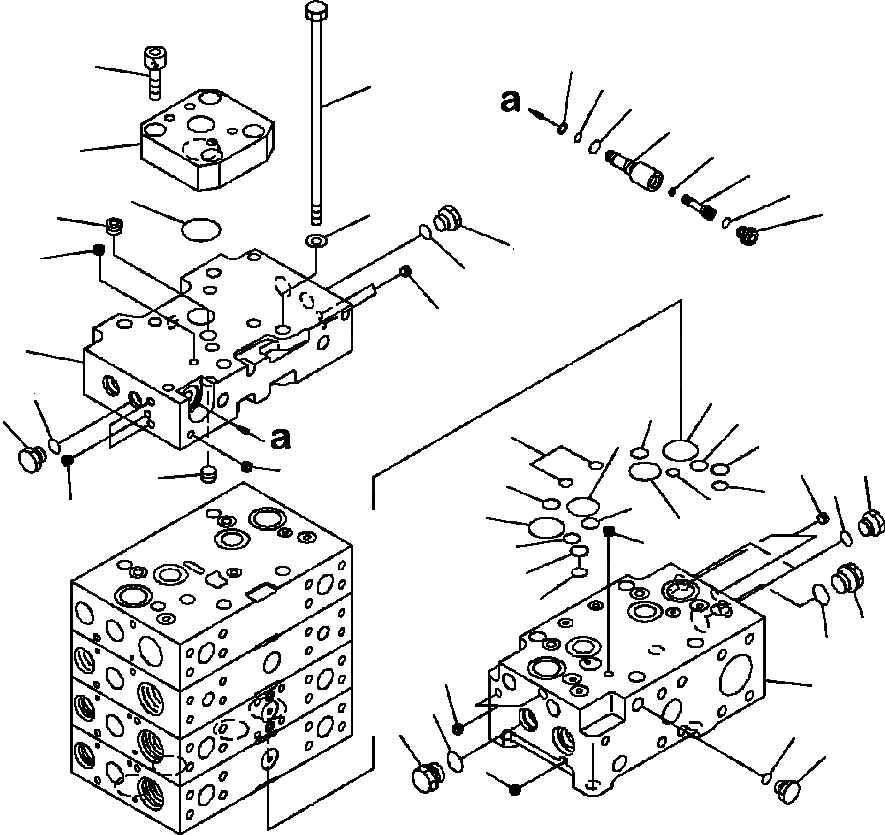 a

a