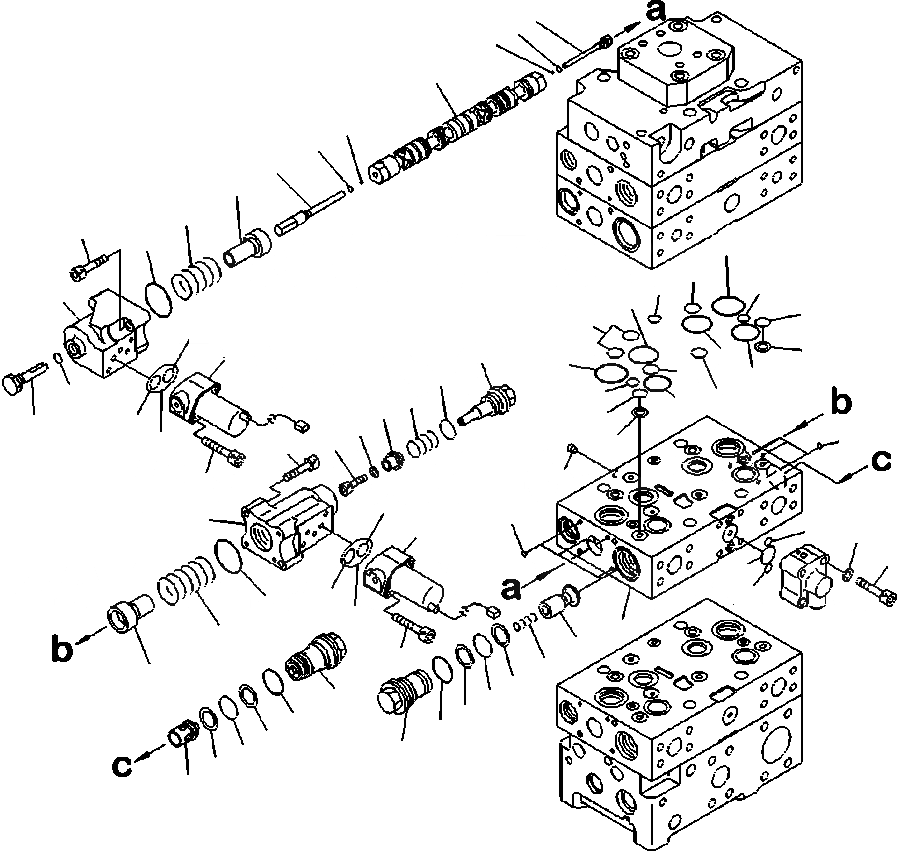 a
b
c
a
b
c