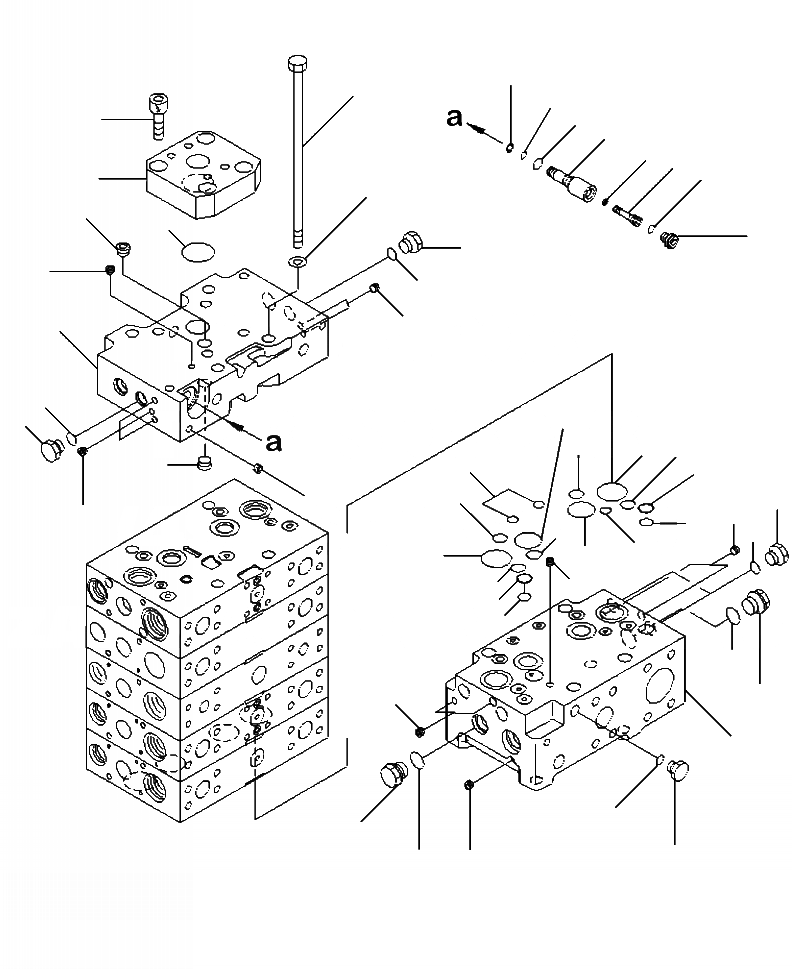 a

a