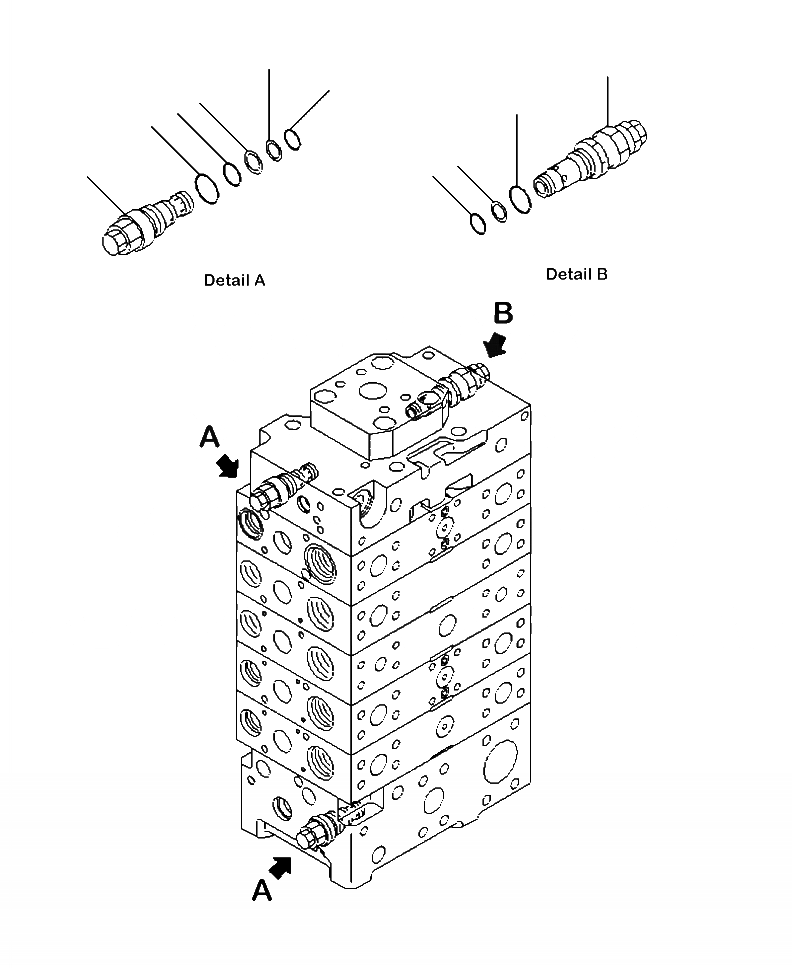 Detail A

Detail B

B

A

A