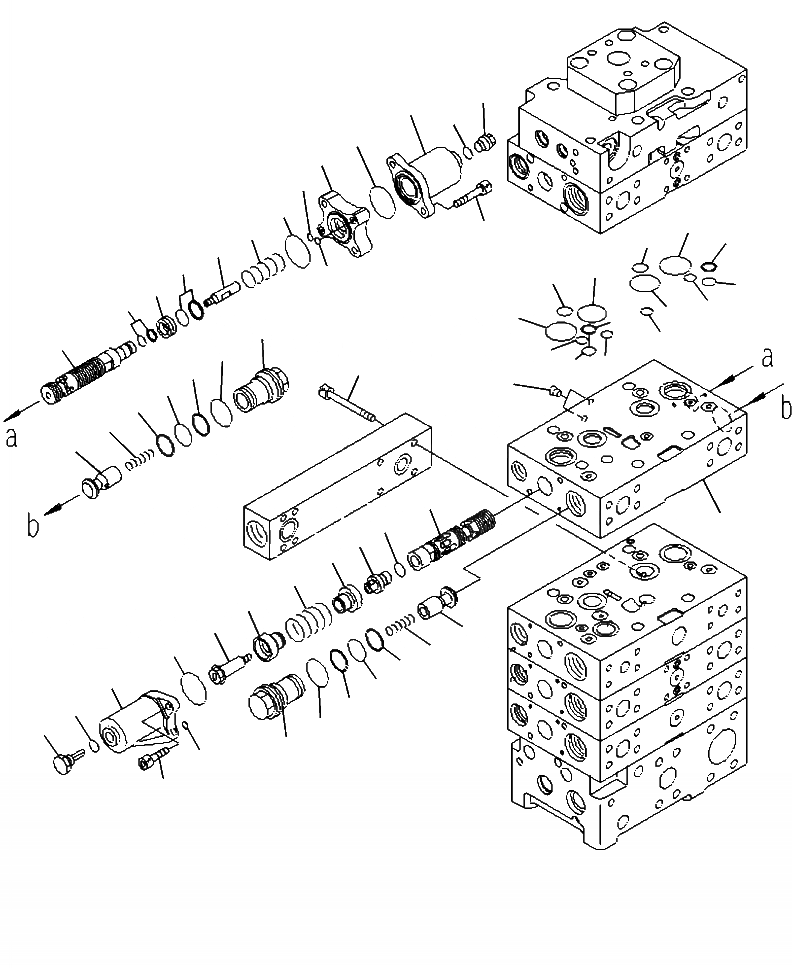 a

b

a

b