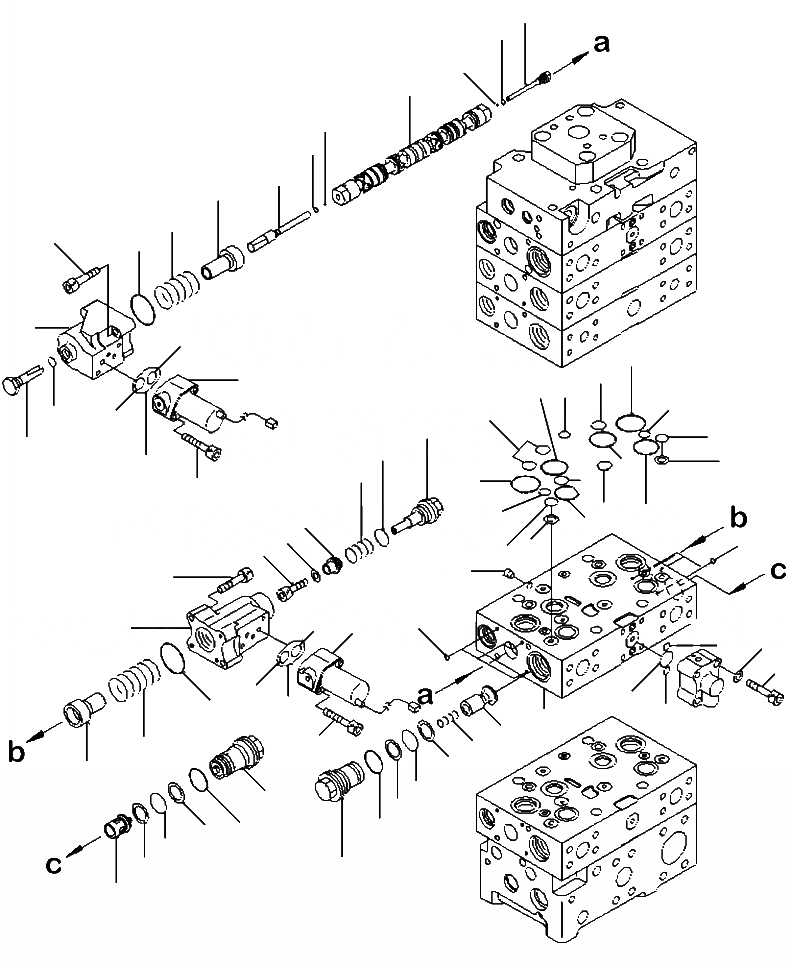 a

b

c

a

b

c