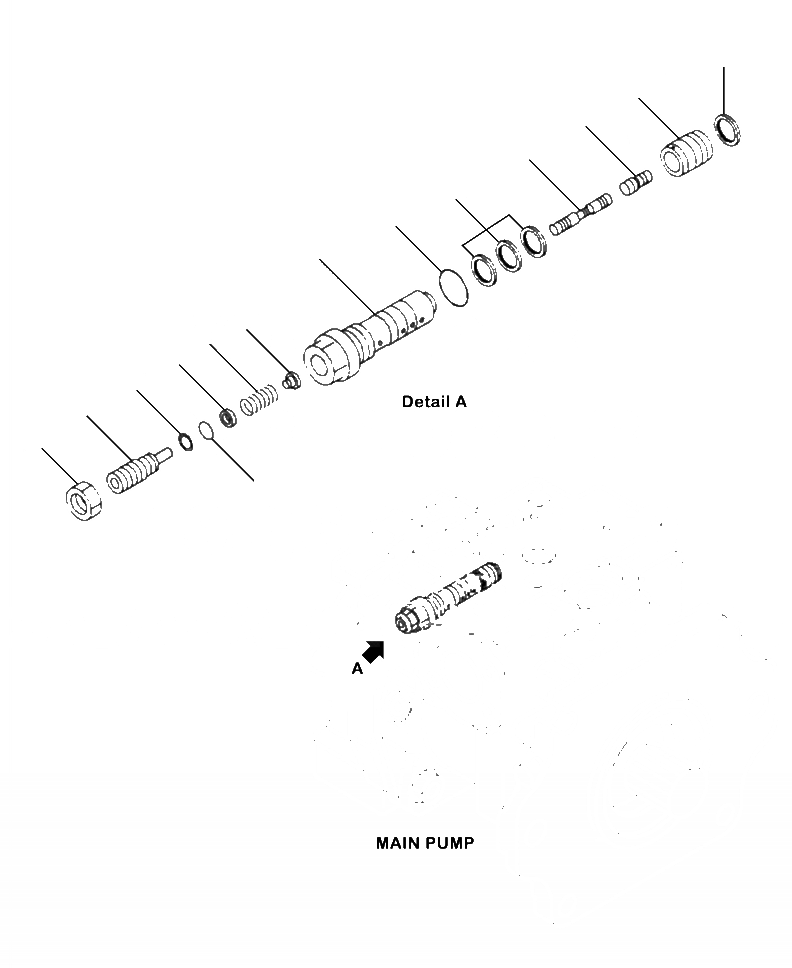 Detail A

A

MAIN PUMP