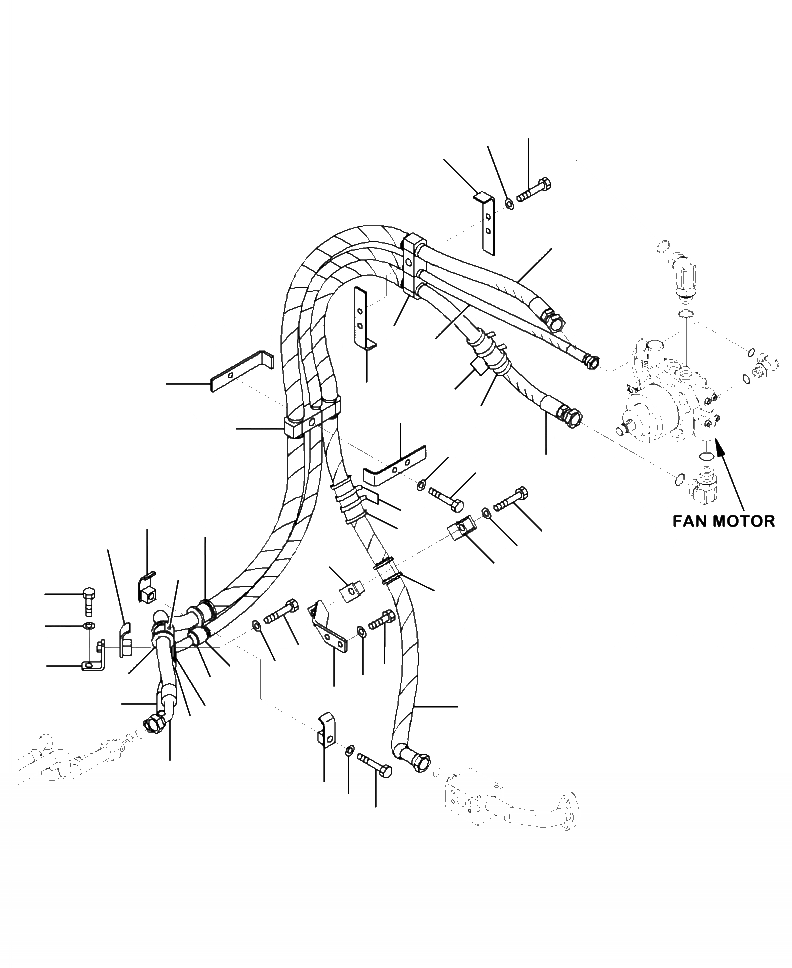 FAN MOTOR