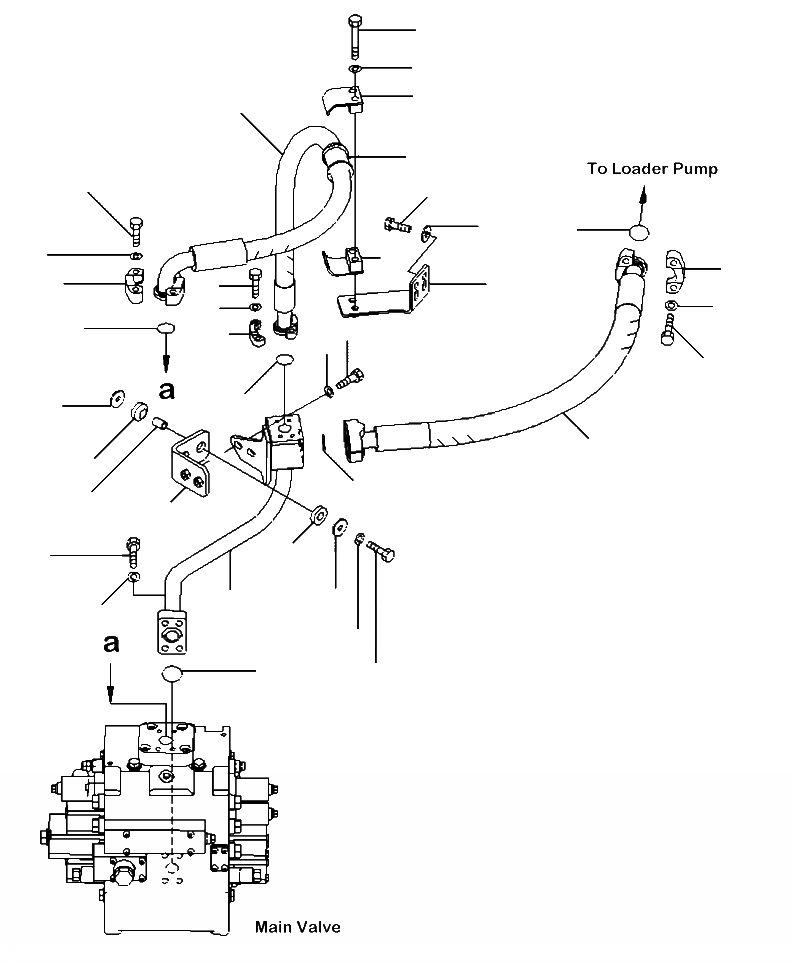 To Loader Pump

a

a

Main Valve