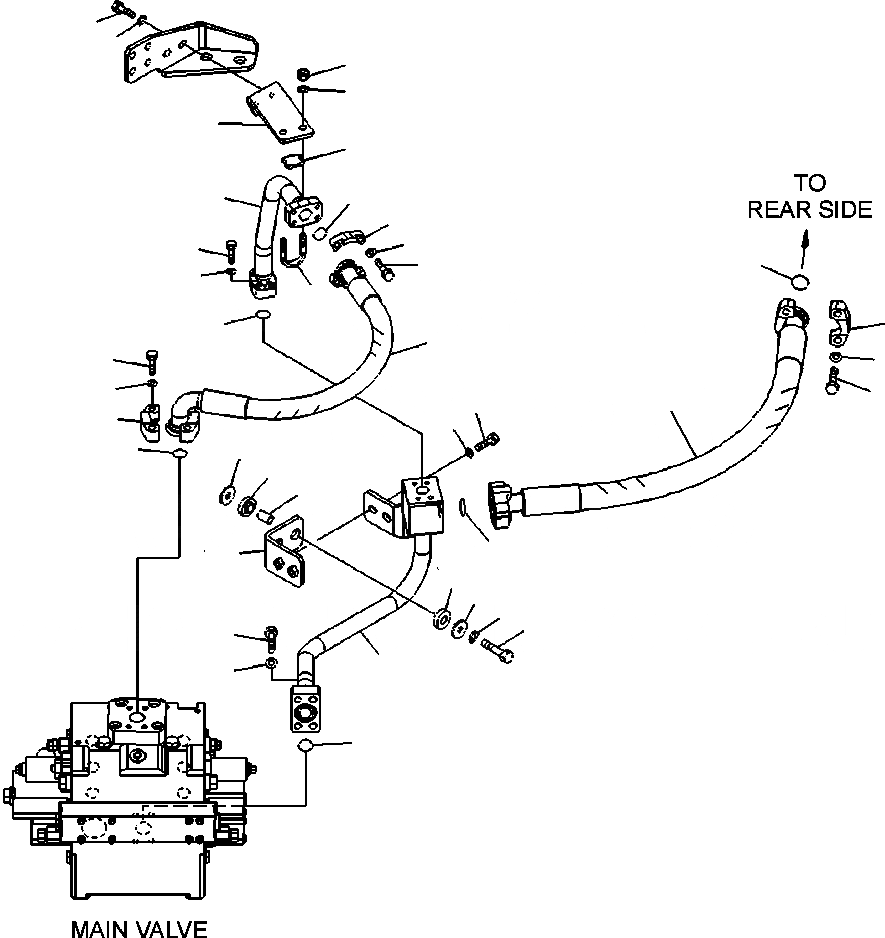 TO
REAR SIDE

MAIN VALVE