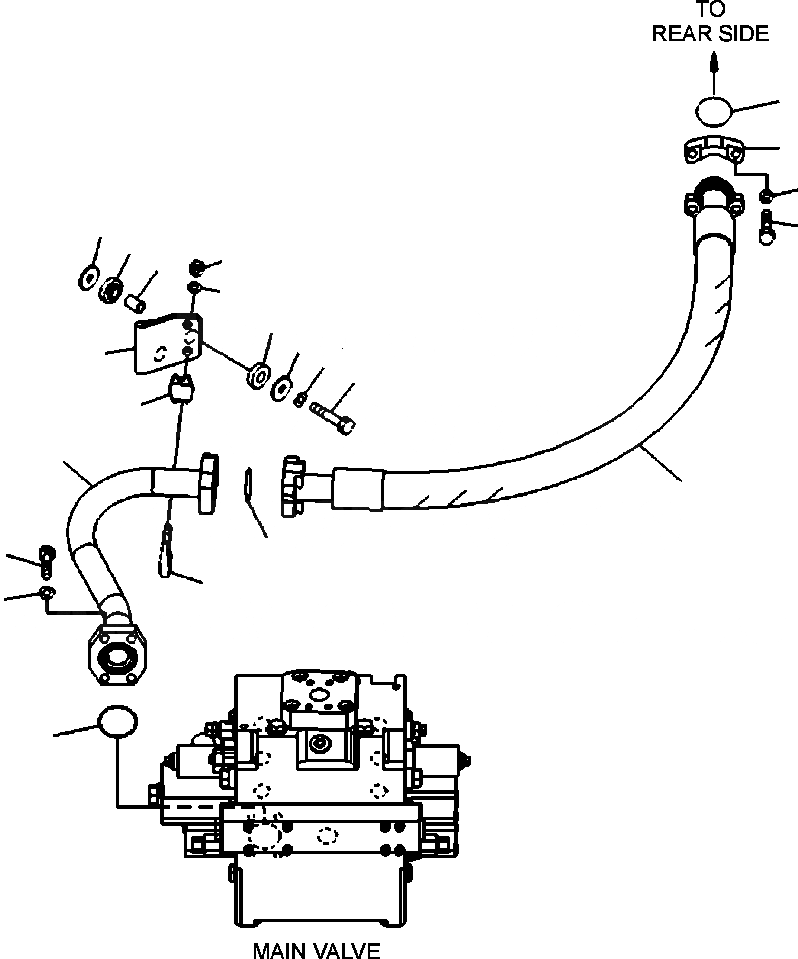 TO
REAR SIDE

MAIN VALVE