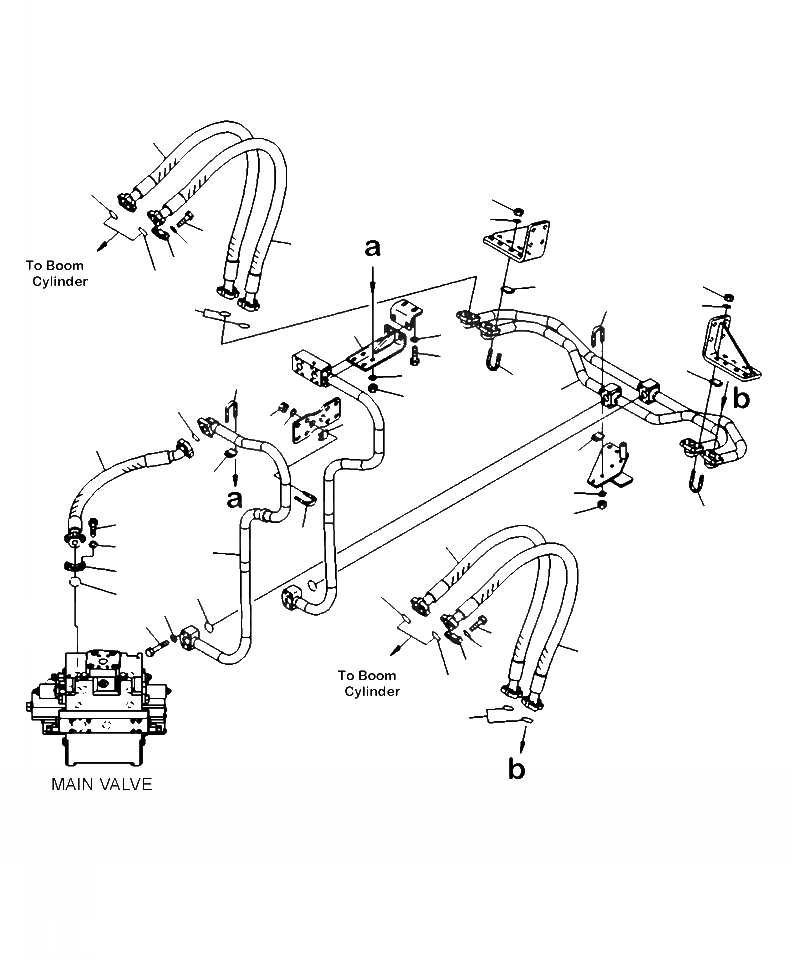 To Boom Cylinder

a

b

a

To Boom Cylinder

b

MAIN VALVE