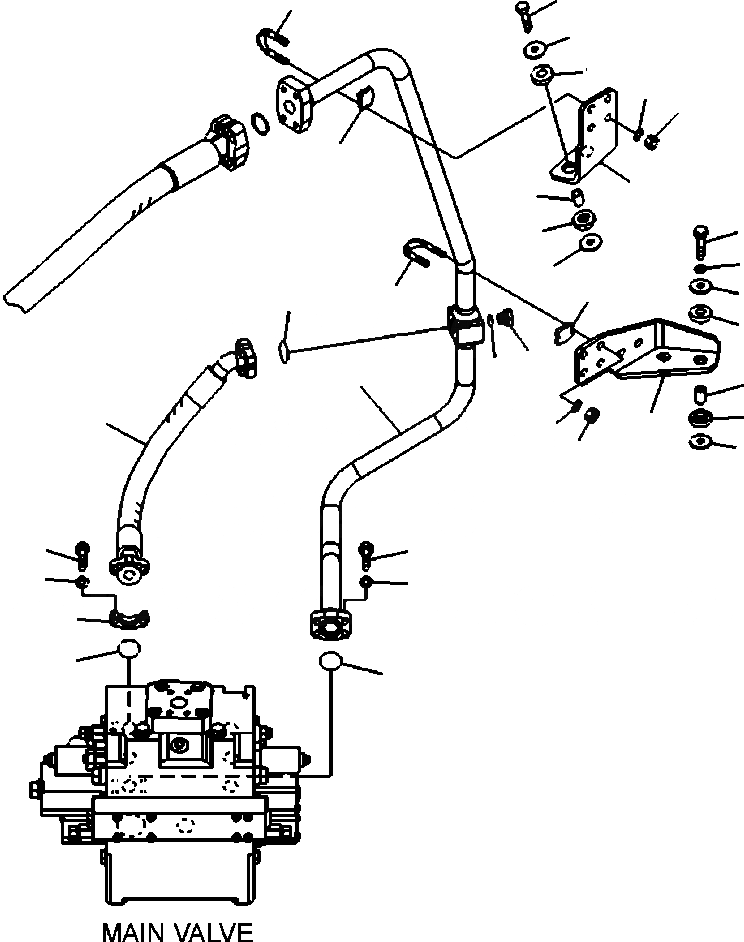 MAIN VALVE