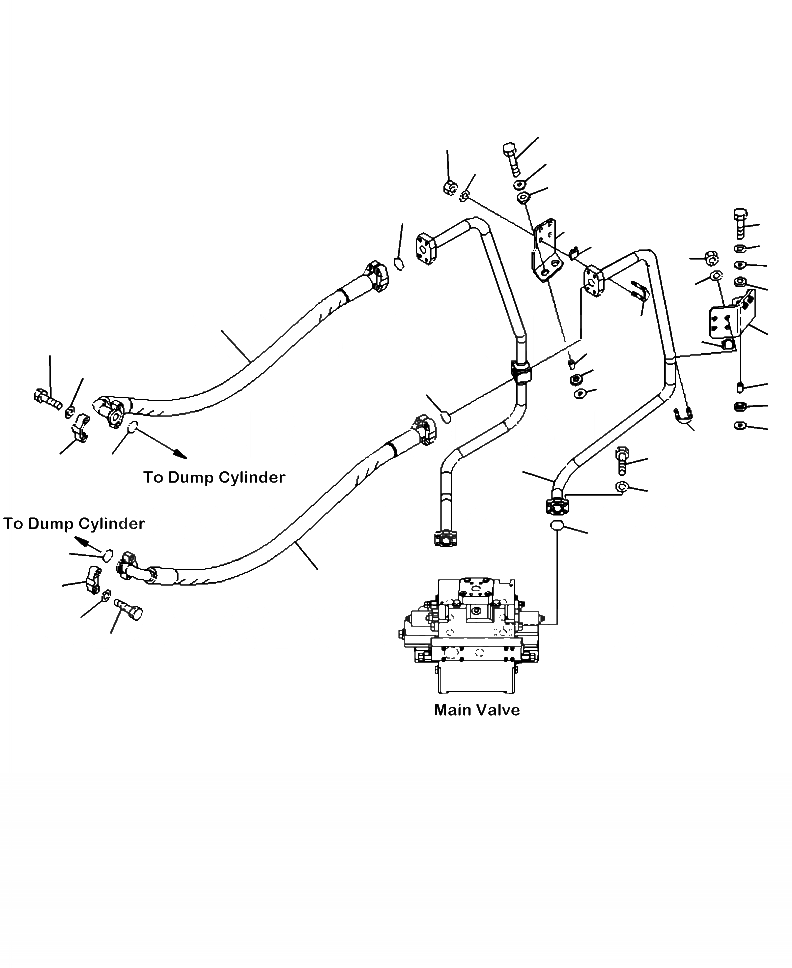 To Dump Cylinder

To Dump Cylinder

Main Valve