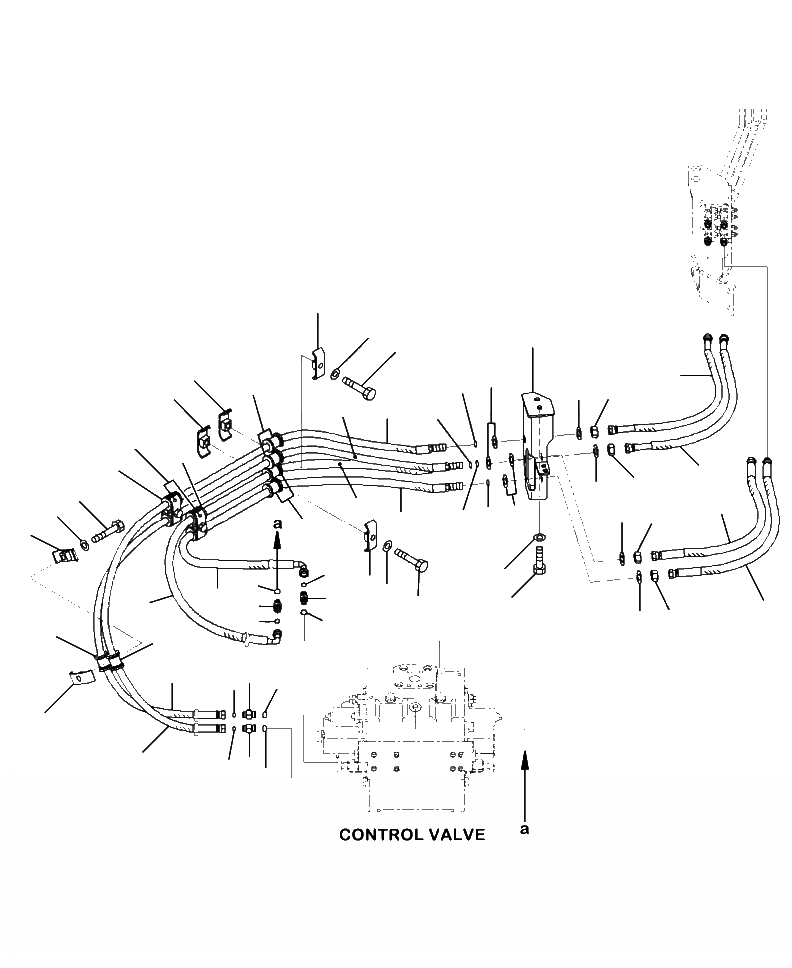 a

CONTROL VALVE

a