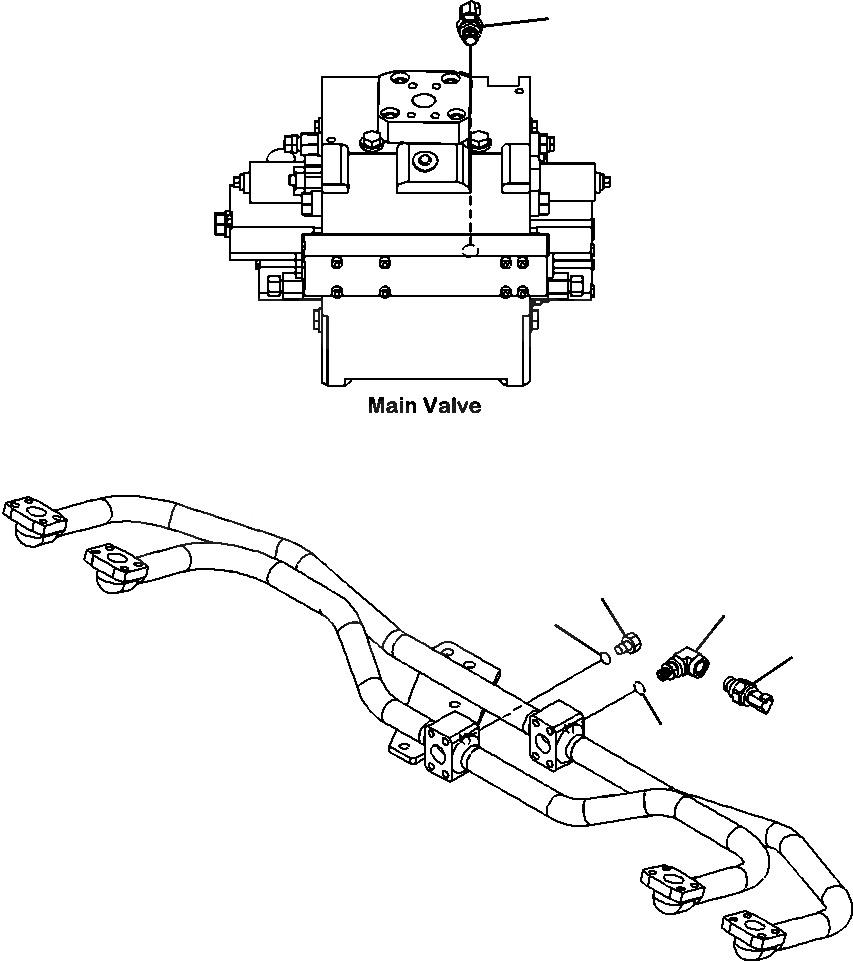 Main Valve