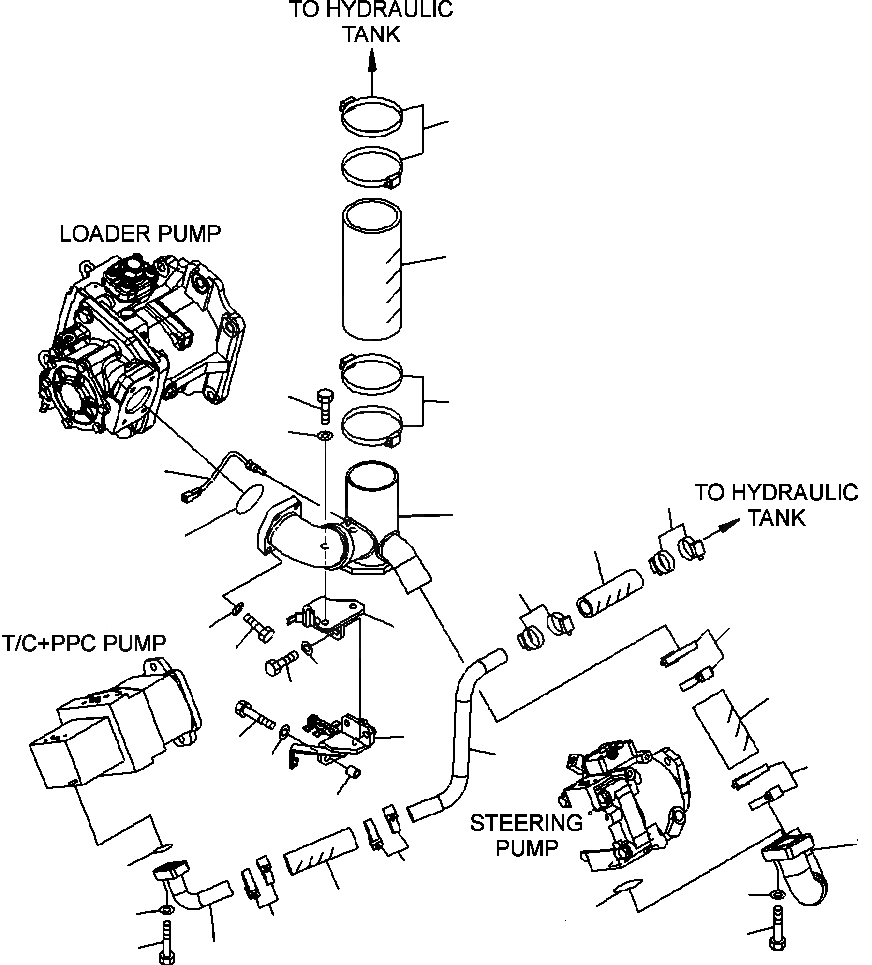 TO HYDRAULIC TANK

LOADER PUMP

TO HYDRAULIC TANK

T/C+PPC PUMP

STEERING PUMP