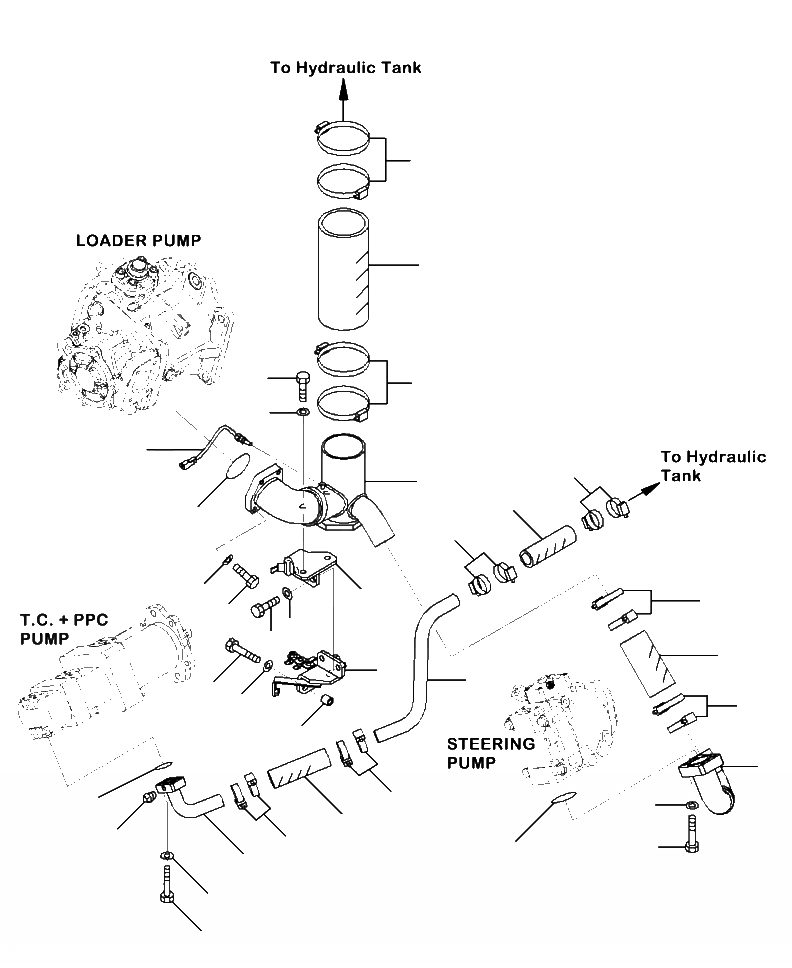 To Hydraulic Tank

LOADER PUMP

To Hydraulic Tank

T.C. + PPC PUMP

STEERING PUMP