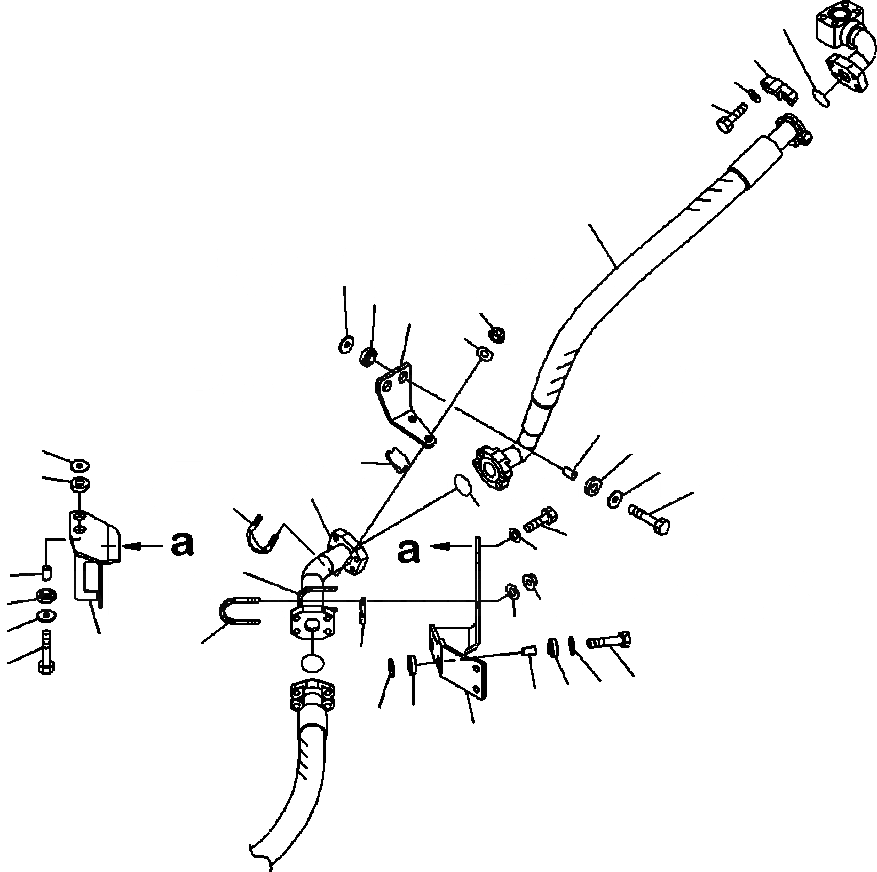 a

a