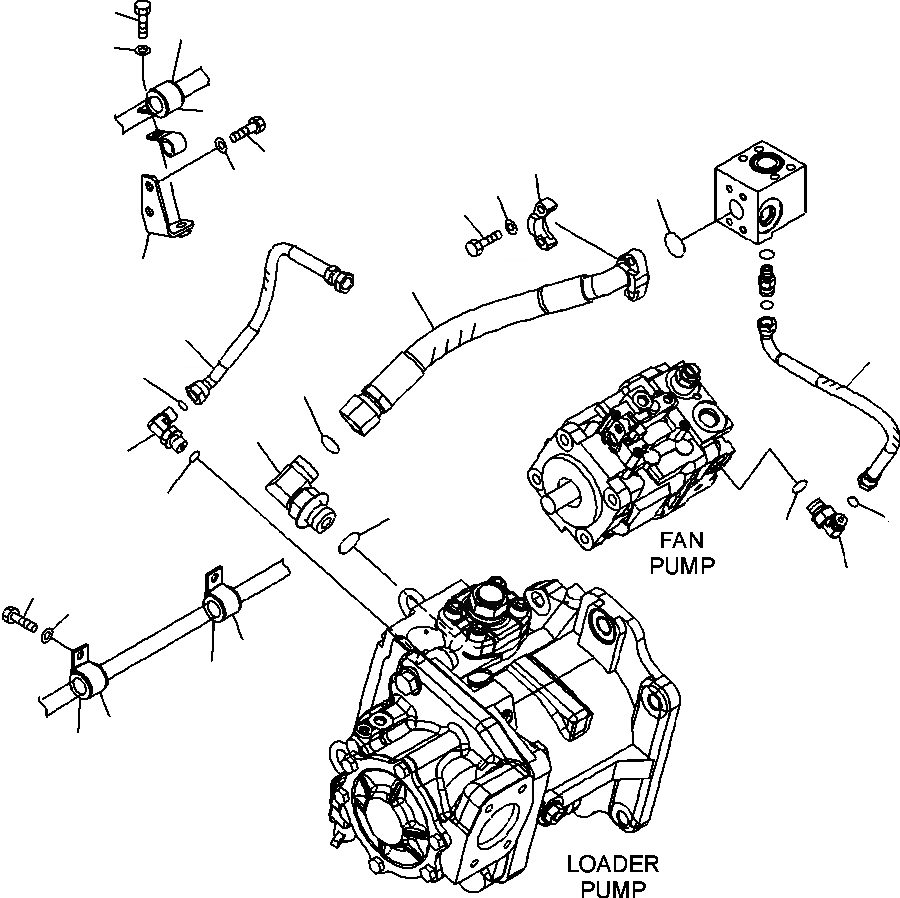 FAN PUMP

LOADER PUMP