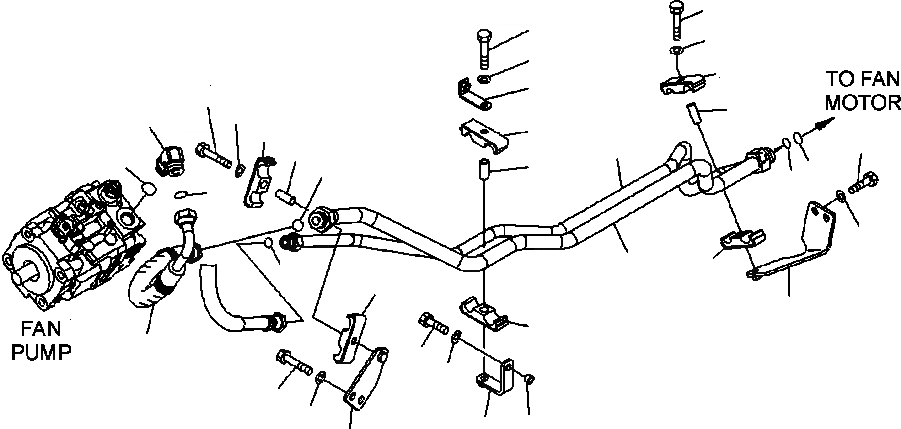 TO FAN MOTOR

FAN PUMP