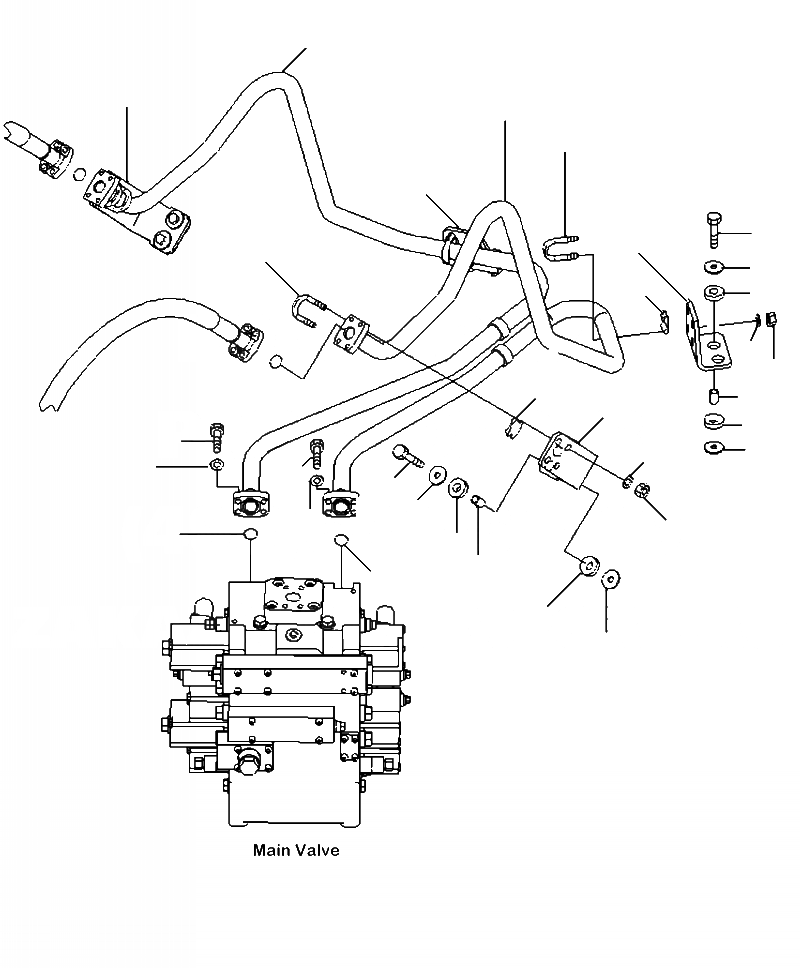 Main Valve