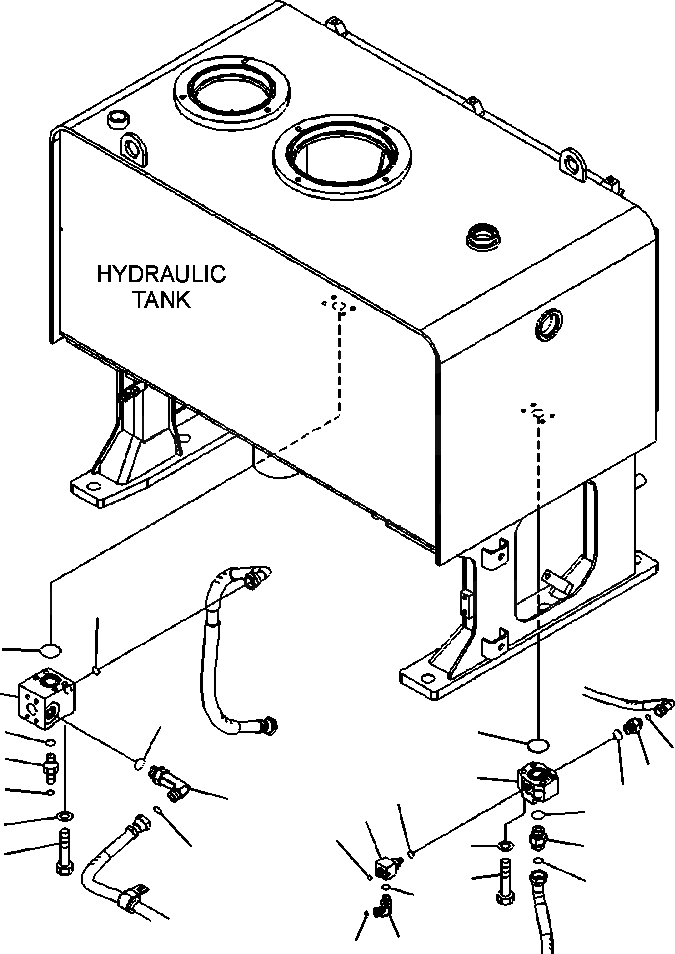 HYDRAULIC
TANK