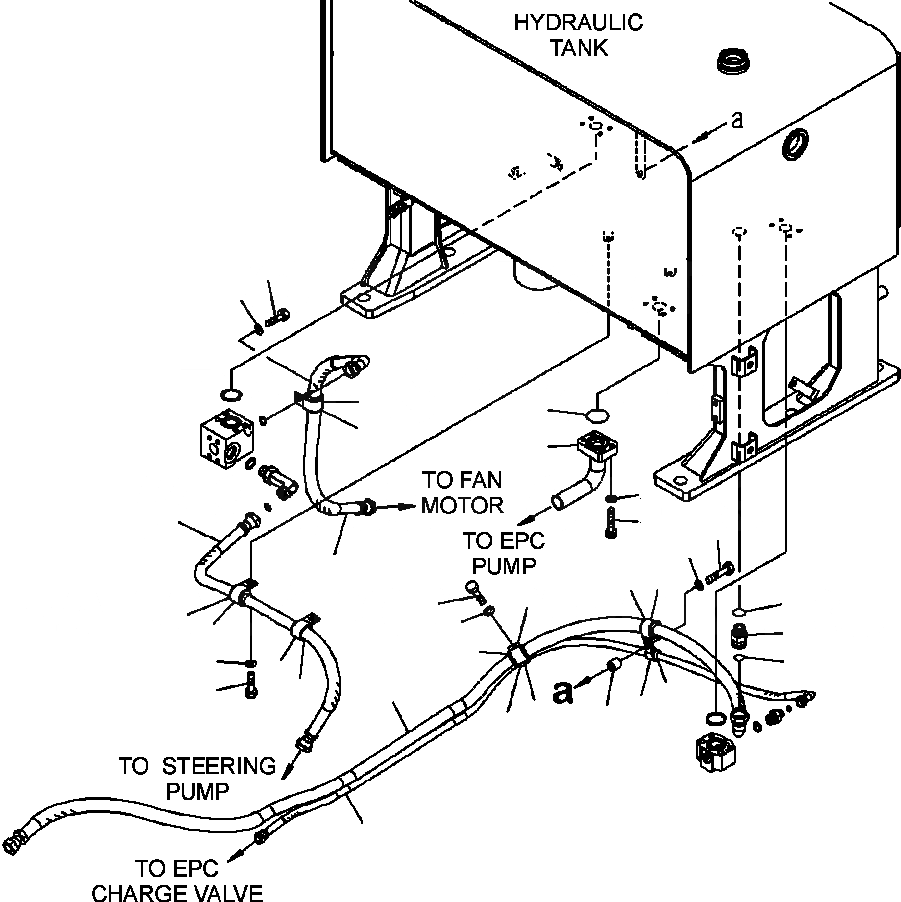 HYDRAULIC TANK

a

TO FAN MOTOR

TO EPC PUMP

a

TO STEERING PUMP

TO EPC CHARGE VALVE