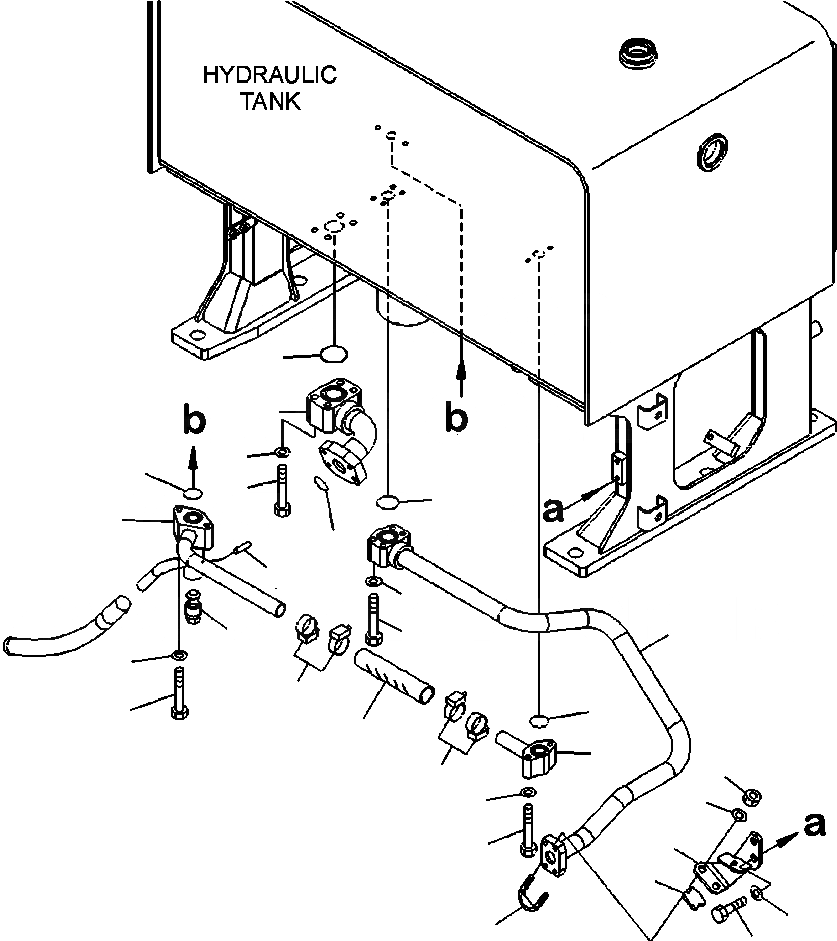 HYDRAULIC TANK

b

b

a

a