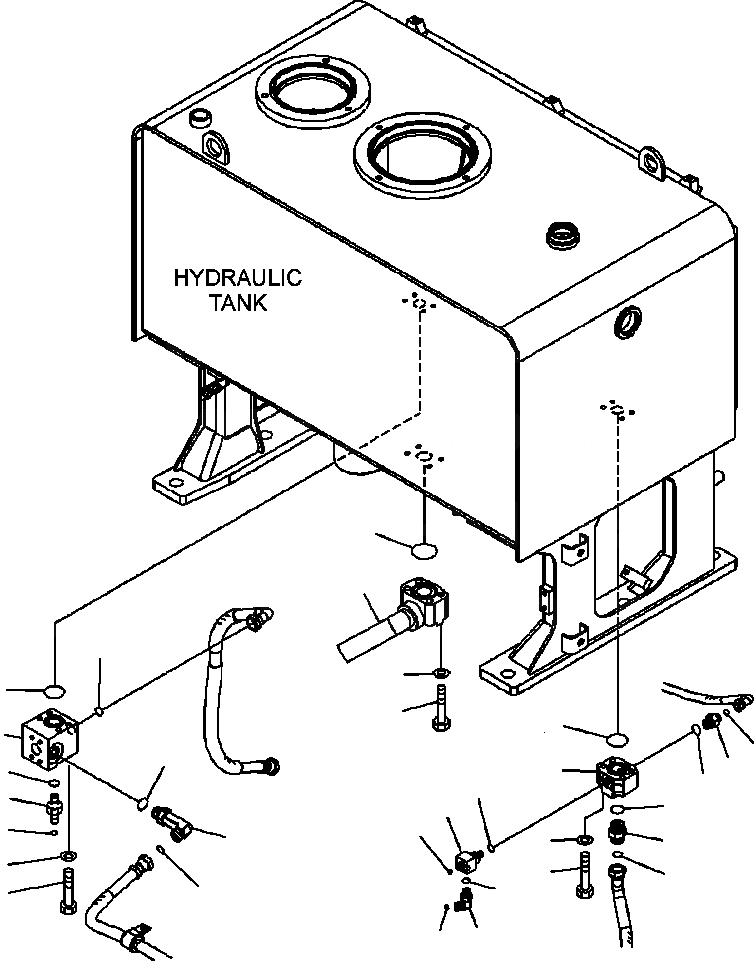 HYDRAULIC
TANK