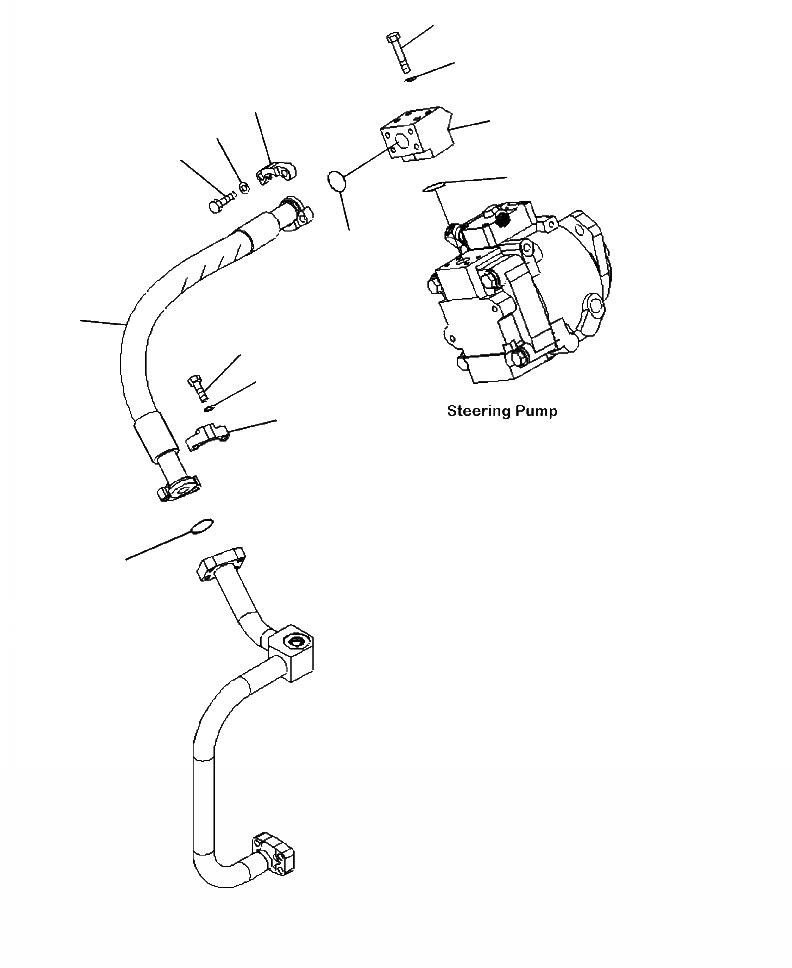 Steering Pump