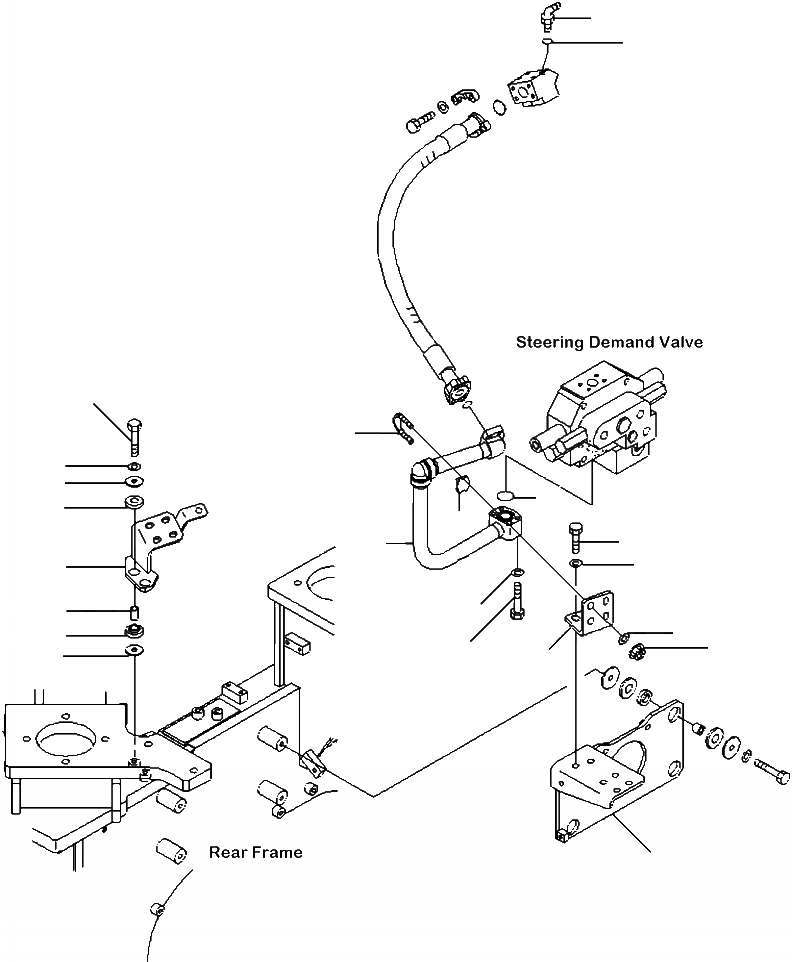 Steering Demand Valve

Rear Frame