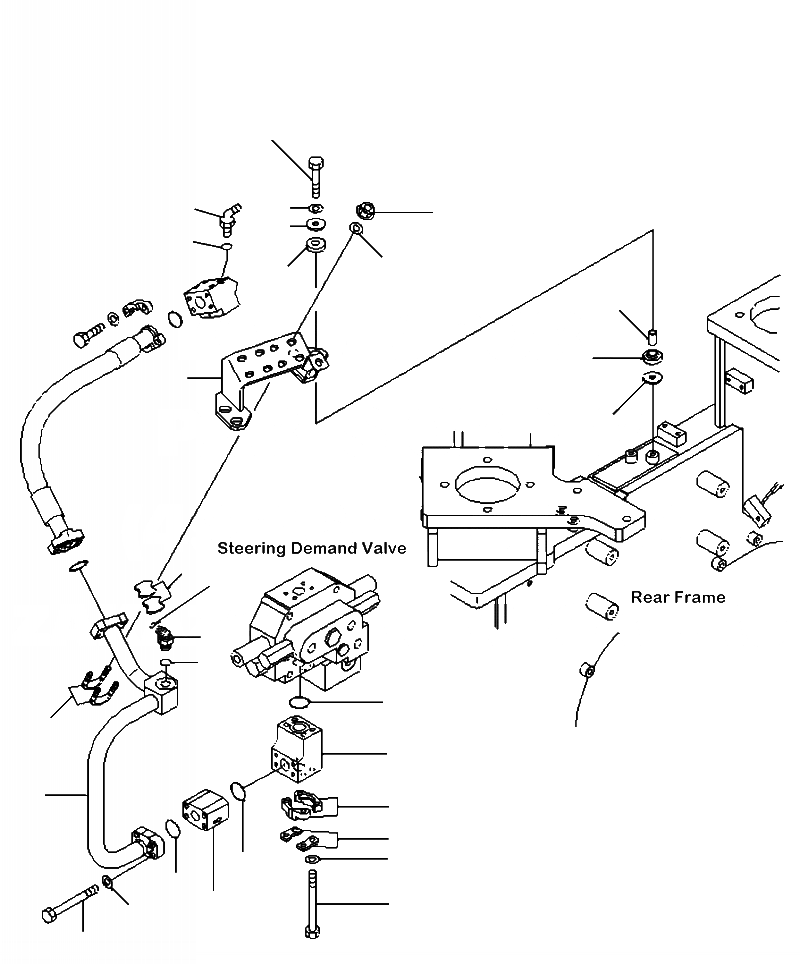 Steering Demand Valve

Rear Frame