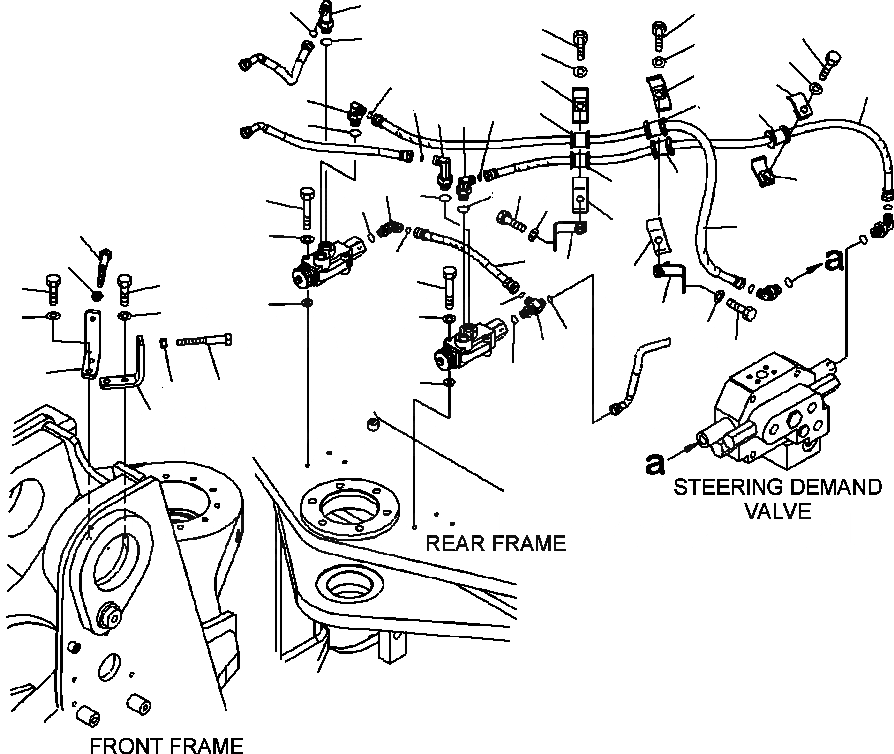 a

a

STEERING DEMAND VALVE

REAR FRAME

FRONT FRAME